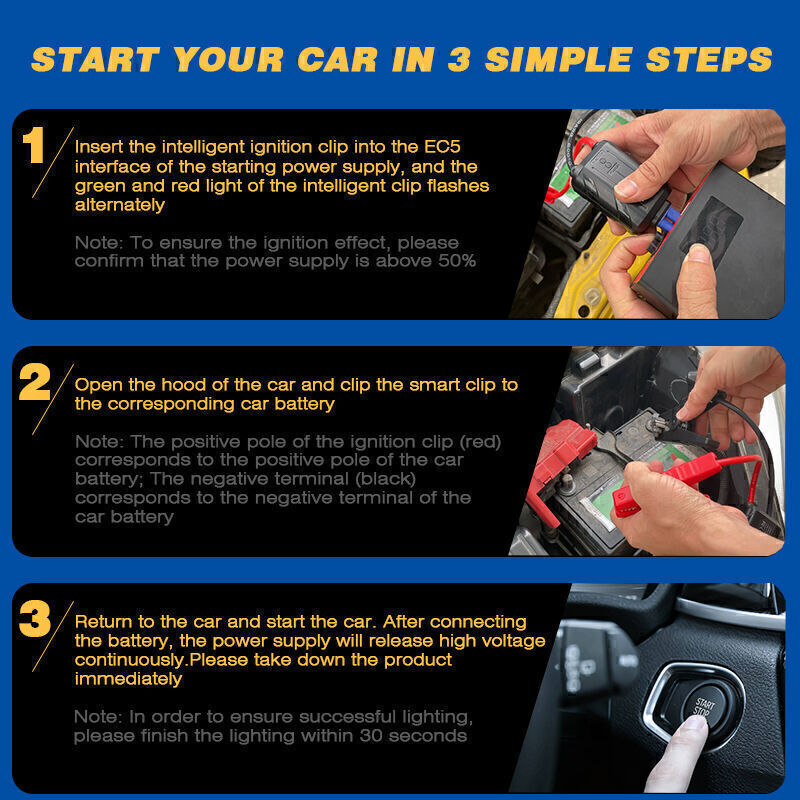 START YOUR CAR IN 3 SIMPLE STEPS

1

Insert the intelligent ignition clip into the EC5 interface of the starting power supply, and the green and red light of the intelligent clip flashes alternately

Note: To ensure the ignition effect, please confirm that the power supply is above 50%

2

Open the hood of the car and clip the smart clip to the corresponding car battery

Note: The positive pole of the ignition clip (red) corresponds to the positive pole of the car battery; The negative terminal (black) corresponds to the negative terminal of the car battery

3

Return to the car and start the car. After connecting the battery, the power supply will release high voltage continuously.Please take down the product immediately

Note: In order to ensure successful lighting, please finish the lighting within 30 seconds

START STOP