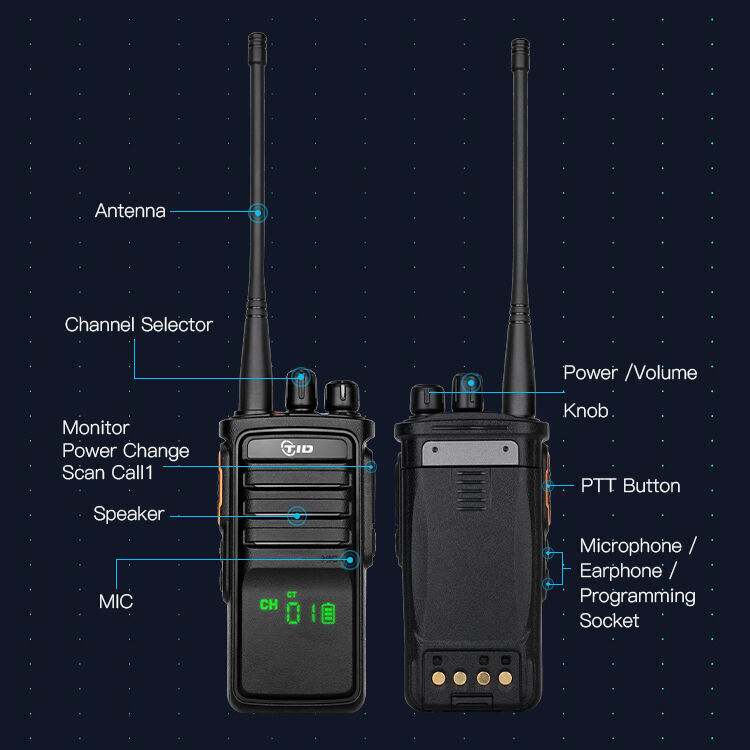 Antenna

Channel Selector

Monitor
Power Change
Scan Call1

Speaker

MIC

TID

CH CT 01

Power /Volume
Knob

PTT Button

Microphone /
Earphone /
Programming
Socket