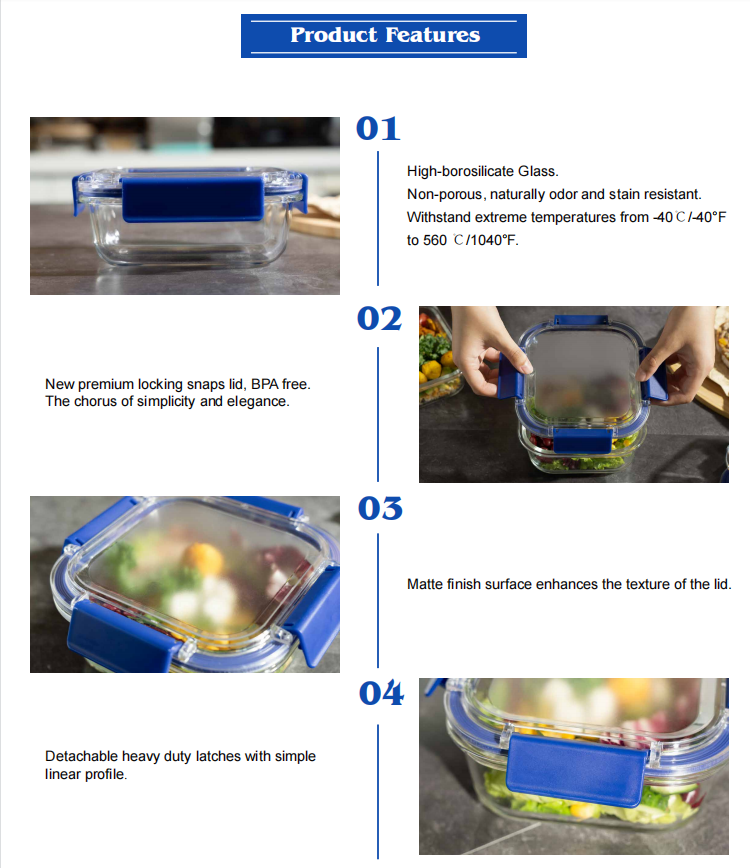 Product Features

01

High-borosilicate Glass.
Non-porous, naturally odor and stain resistant.
Withstand extreme temperatures from -40℃/-40°F to 560 ℃/1040°F.

02

New premium locking snaps lid, BPA free.
The chorus of simplicity and elegance.

03

Matte finish surface enhances the texture of the lid.

04

Detachable heavy duty latches with simple linear profile.