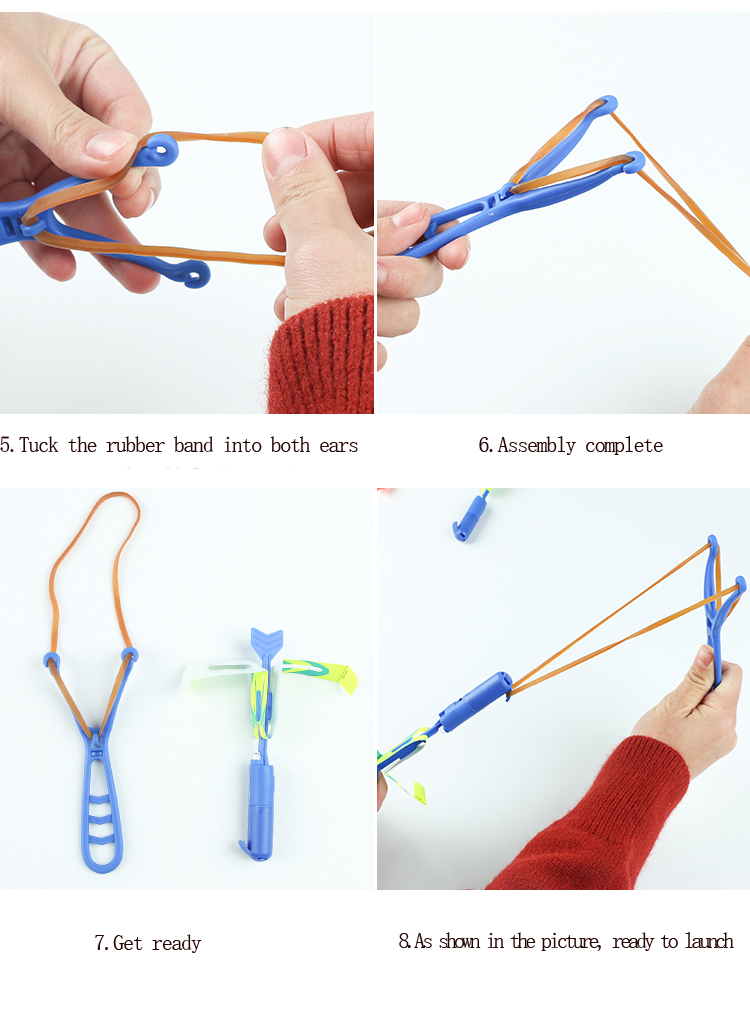 5.Tuck the rubber band into both ears

6.Assembly complete

7.Get ready

8.As shown in the picture, ready to launch