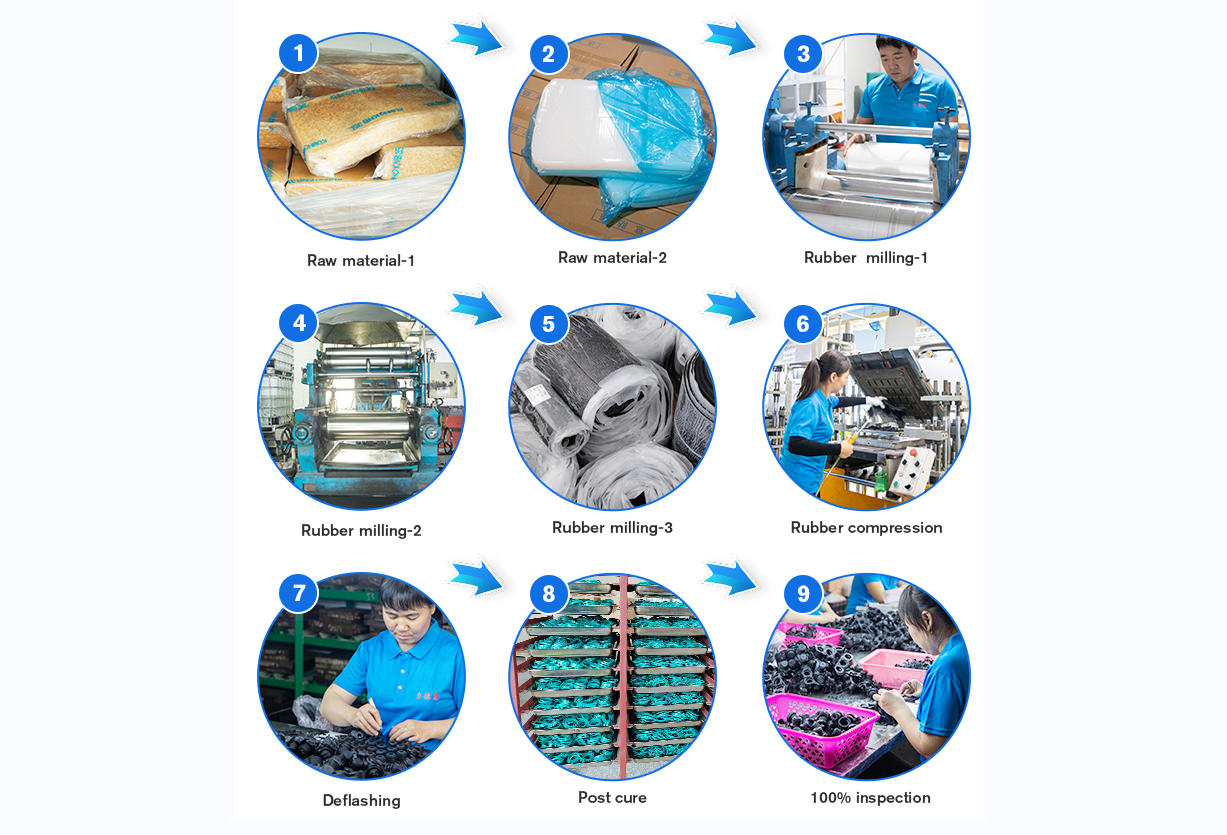 1

Raw material-1

2

Raw material-2

3

Rubber milling-1

4

Rubber milling-2

5

Rubber milling-3

6

Rubber compression

7

Deflashing

8

Post cure

9

100% inspection