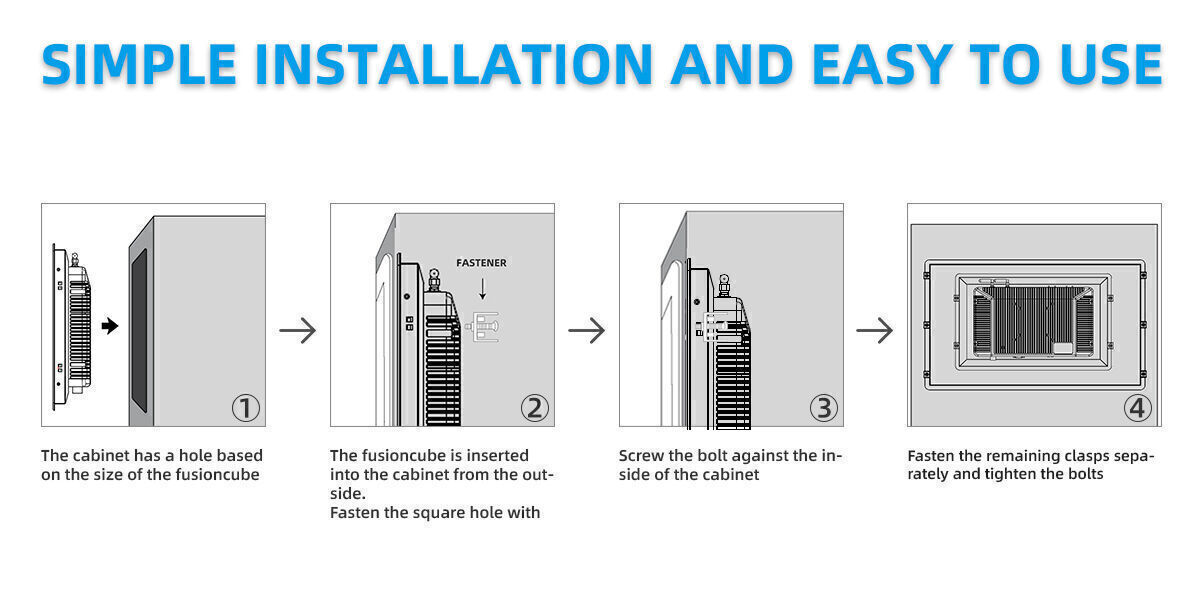 SIMPLE INSTALLATION AND EASY TO USE

①

The cabinet has a hole based on the size of the fusioncube

FASTENER

②

The fusioncube is inserted into the cabinet from the outside.
Fasten the square hole with

③

Screw the bolt against the inside of the cabinet

④

Fasten the remaining clasps separately and tighten the bolts