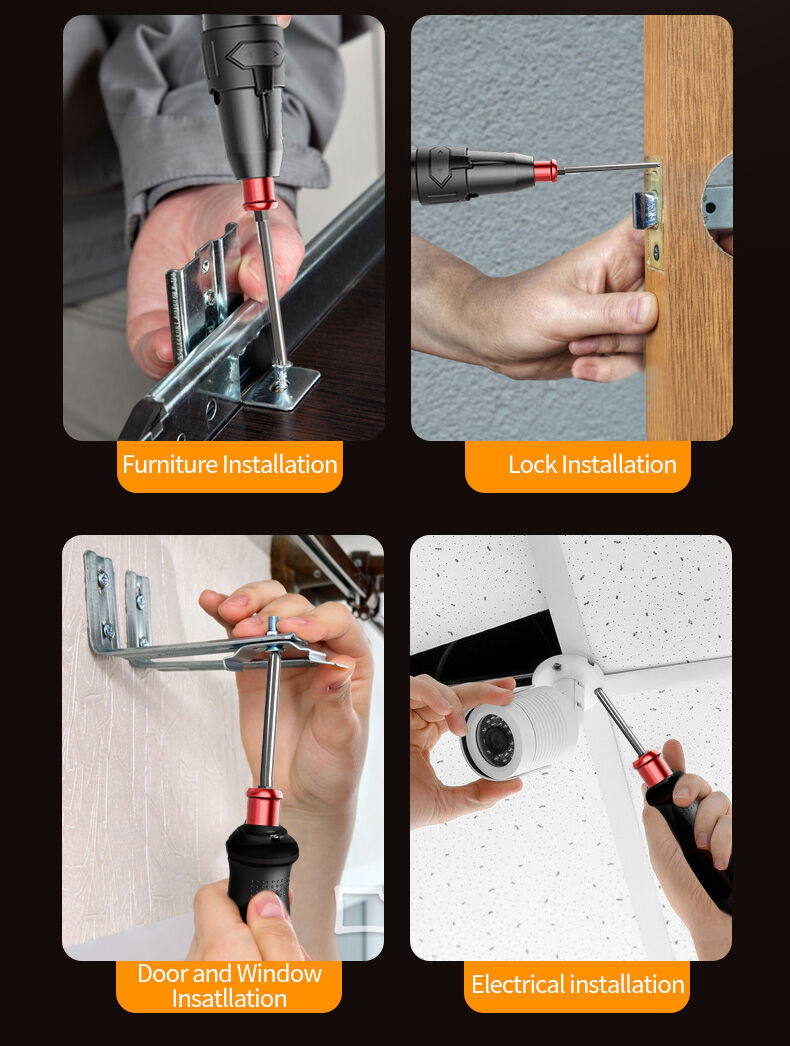 Furniture Installation

Lock Installation

Door and Window Insatllation

Electrical installation