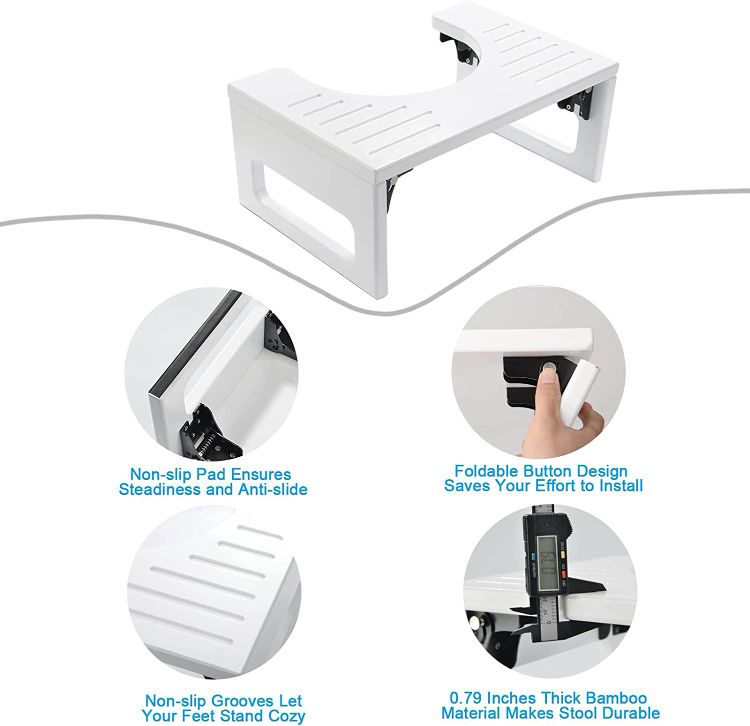 Non-slip Pad Ensures Steadiness and Anti-slide

Foldable Button Design Saves Your Effort to Install

Non-slip Grooves Let Your Feet Stand Cozy

0.79 Inches Thick Bamboo Material Makes Stool Durable