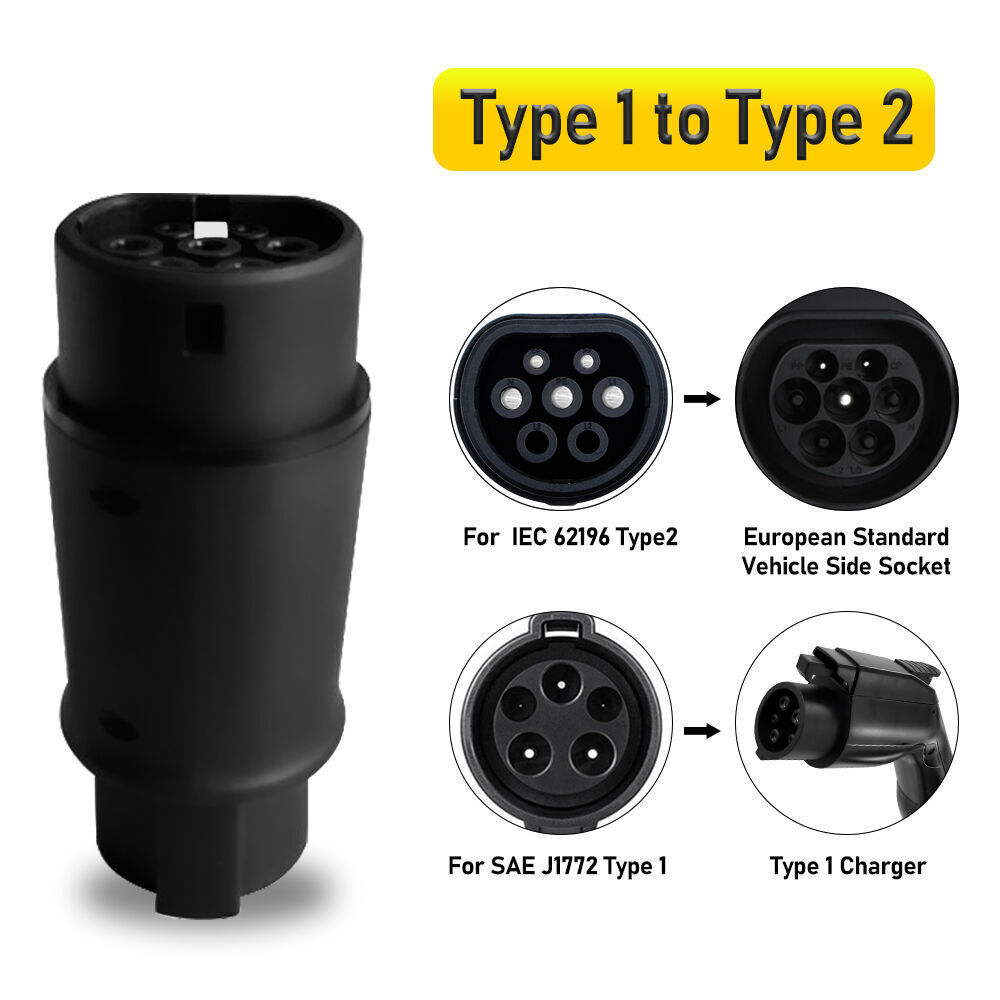 Type 1 to Type 2

For IEC 62196 Type2

European Standard Vehicle Side Socket

For SAE J1772 Type 1

Type 1 Charger