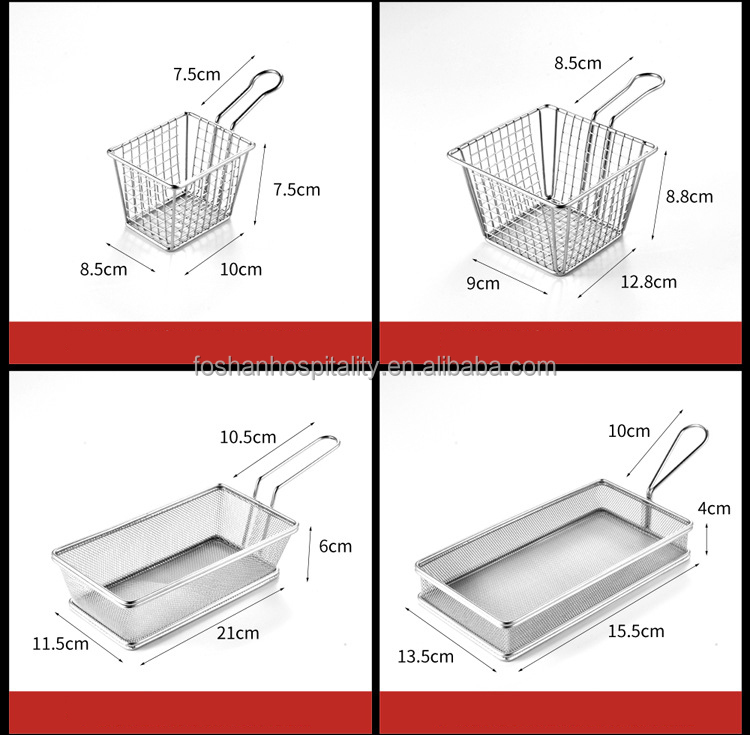 7.5cm
7.5cm
8.5cm
10cm

8.5cm
8.8cm
9cm
12.8cm

foshanhospitality.en.alibaba.com

10.5cm
6cm
11.5cm
21cm

10cm
4cm
13.5cm
15.5cm