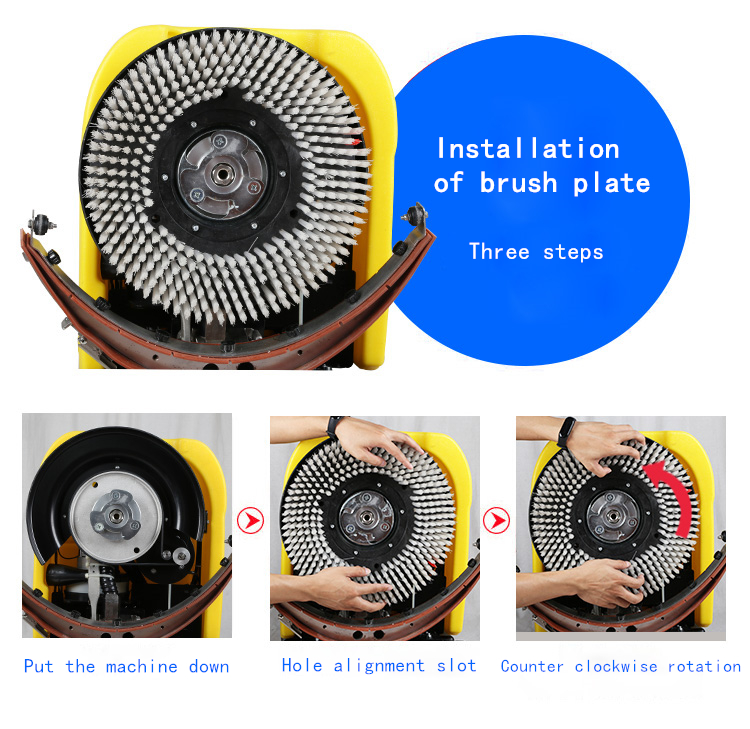 Installation of brush plate

Three steps

Put the machine down

Hole alignment slot

Counter clockwise rotation