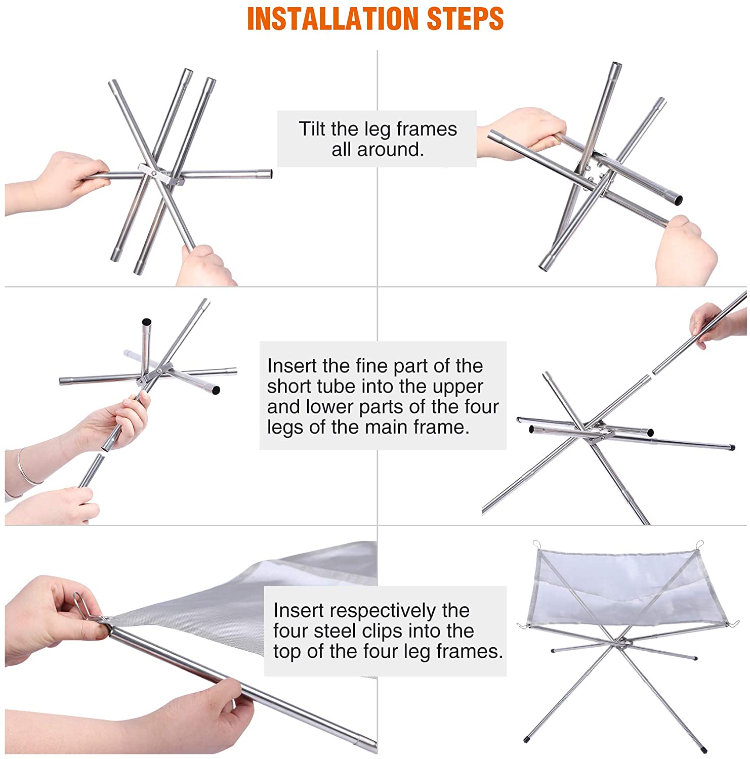 INSTALLATION STEPS

Tilt the leg frames all around.

Insert the fine part of the short tube into the upper and lower parts of the four legs of the main frame.

Insert respectively the four steel clips into the top of the four leg frames.