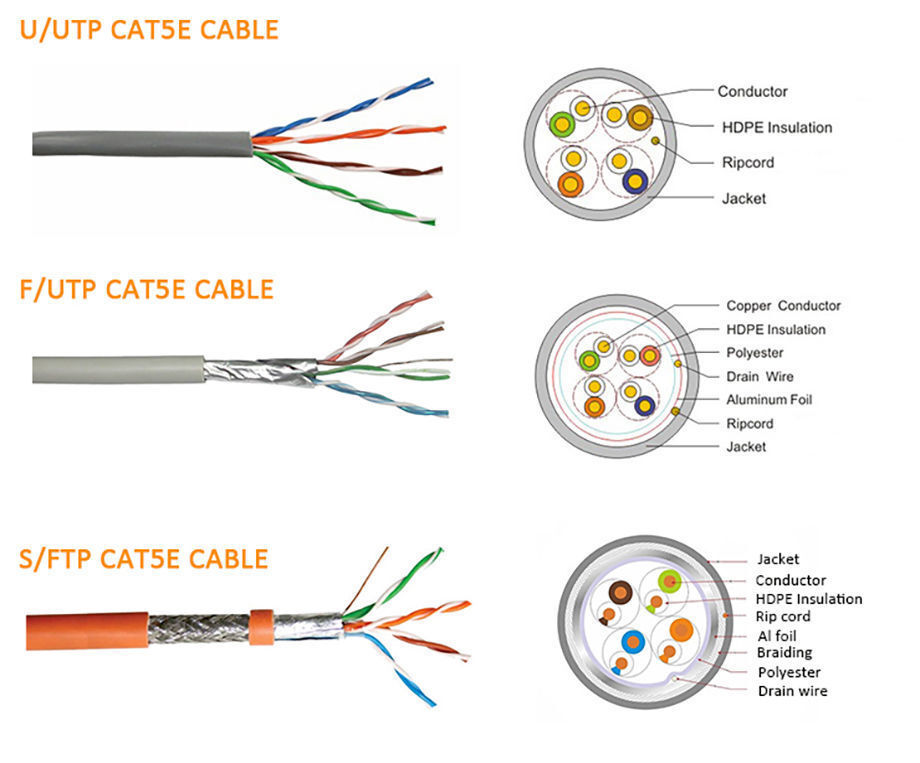 U/UTP CAT5E CABLE

Conductor
HDPE Insulation
Ripcord
Jacket

F/UTP CAT5E CABLE

Copper Conductor
HDPE Insulation
Polyester
Drain Wire
Aluminum Foil
Ripcord
Jacket

S/FTP CAT5E CABLE

Jacket
Conductor
HDPE Insulation
Rip cord
Al foil
Braiding
Polyester
Drain wire