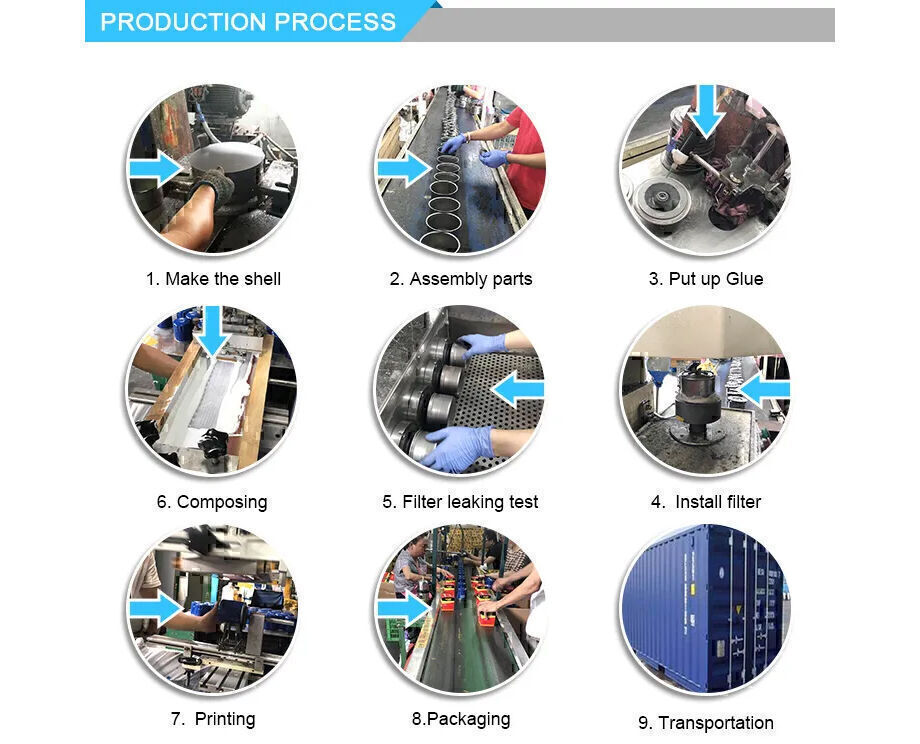 PRODUCTION PROCESS

1. Make the shell

2. Assembly parts

3. Put up Glue

6. Composing

5. Filter leaking test

4. Install filter

7. Printing

8.Packaging

9. Transportation