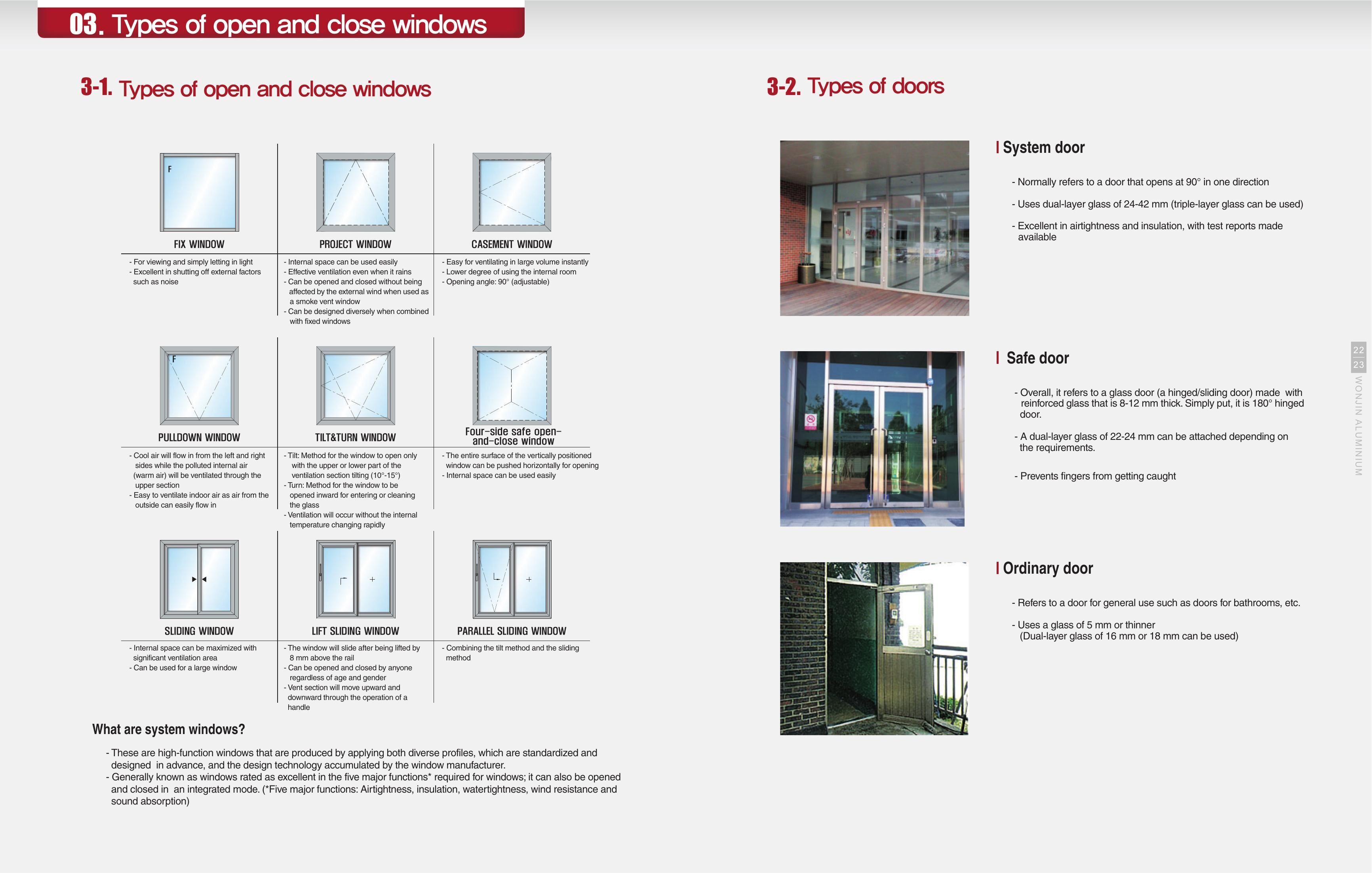 03. Types of open and close windows

3-1. Types of open and close windows

F

FIX WINDOW

- For viewing and simply letting in light
- Excellent in shutting off external factors such as noise

PROJECT WINDOW

- Internal space can be used easily
- Effective ventilation even when it rains
- Can be opened and closed without being affected by the external wind when used as a smoke vent window
- Can be designed diversely when combined with fixed windows

CASEMENT WINDOW

- Easy for ventilating in large volume instantly
- Lower degree of using the internal room
- Opening angle: 90° (adjustable)

F

PULLDOWN WINDOW

- Cool air will flow in from the left and right sides while the polluted internal air (warm air) will be ventilated through the upper section
- Easy to ventilate indoor air as air from the outside can easily flow in

TILT&TURN WINDOW

- Tilt: Method for the window to open only with the upper or lower part of the ventilation section tilting (10°-15°)
- Turn: Method for the window to be opened inward for entering or cleaning the glass
- Ventilation will occur without the internal temperature changing rapidly

Four-side safe open-and-close window

- The entire surface of the vertically positioned window can be pushed horizontally for opening
- Internal space can be used easily

SLIDING WINDOW

- Internal space can be maximized with significant ventilation area
- Can be used for a large window

LIFT SLIDING WINDOW

- The window will slide after being lifted by 8 mm above the rail
- Can be opened and closed by anyone regardless of age and gender
- Vent section will move upward and downward through the operation of a handle

PARALLEL SLIDING WINDOW

- Combining the tilt method and the sliding method

What are system windows?

- These are high-function windows that are produced by applying both diverse profiles, which are standardized and designed in advance, and the design technology accumulated by the window manufacturer.
- Generally known as windows rated as excellent in the five major functions* required for windows; it can also be opened and closed in an integrated mode. (*Five major functions: Airtightness, insulation, watertightness, wind resistance and sound absorption)

3-2. Types of doors

System door

- Normally refers to a door that opens at 90° in one direction
- Uses dual-layer glass of 24-42 mm (triple-layer glass can be used)
- Excellent in airtightness and insulation, with test reports made available

Safe door

- Overall, it refers to a glass door (a hinged/sliding door) made with reinforced glass that is 8-12 mm thick. Simply put, it is 180° hinged door.
- A dual-layer glass of 22-24 mm can be attached depending on the requirements.
- Prevents fingers from getting caught

Ordinary door

- Refers to a door for general use such as doors for bathrooms, etc.
- Uses a glass of 5 mm or thinner (Dual-layer glass of 16 mm or 18 mm can be used)

22
23
WONJIN ALUMINIUM