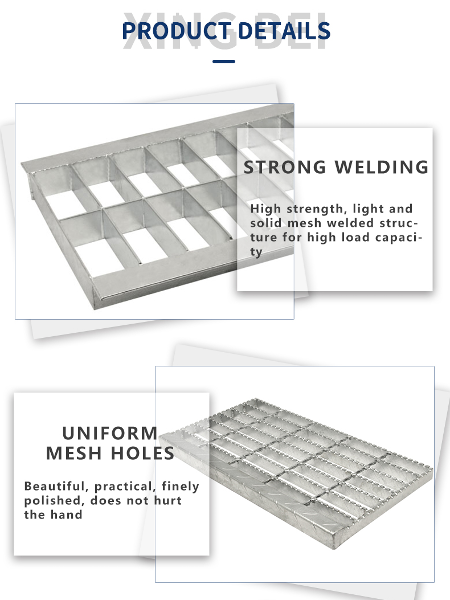 XING BEI

PRODUCT DETAILS

STRONG WELDING

High strength, light and solid mesh welded structure for high load capacity

UNIFORM MESH HOLES

Beautiful, practical, finely polished, does not hurt the hand