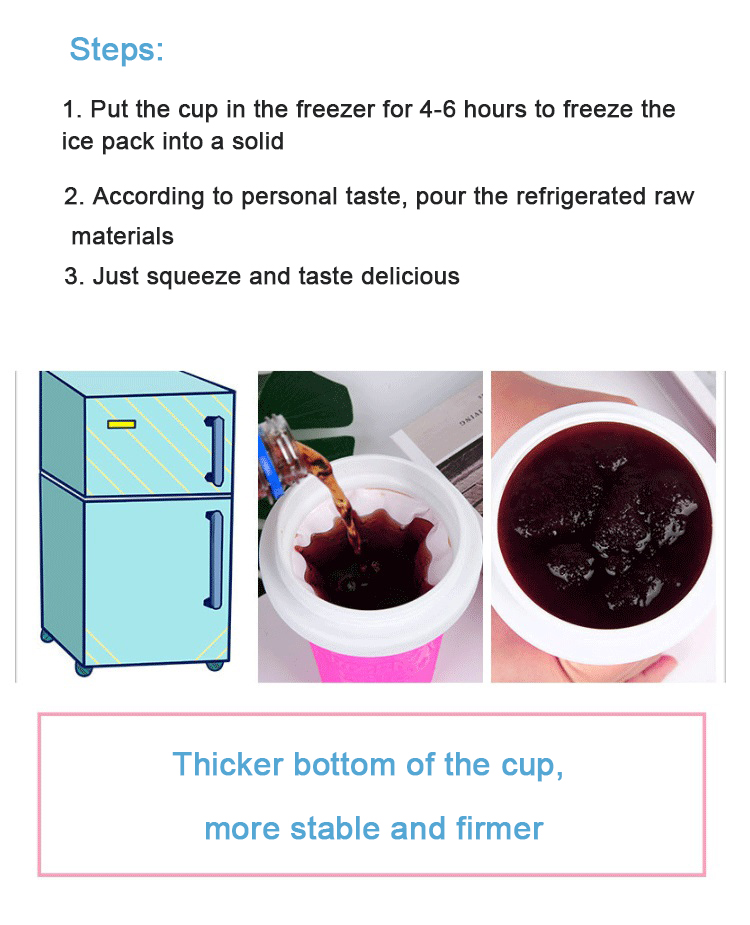 Steps:

1. Put the cup in the freezer for 4-6 hours to freeze the ice pack into a solid

2. According to personal taste, pour the refrigerated raw materials

3. Just squeeze and taste delicious

Thicker bottom of the cup, more stable and firmer