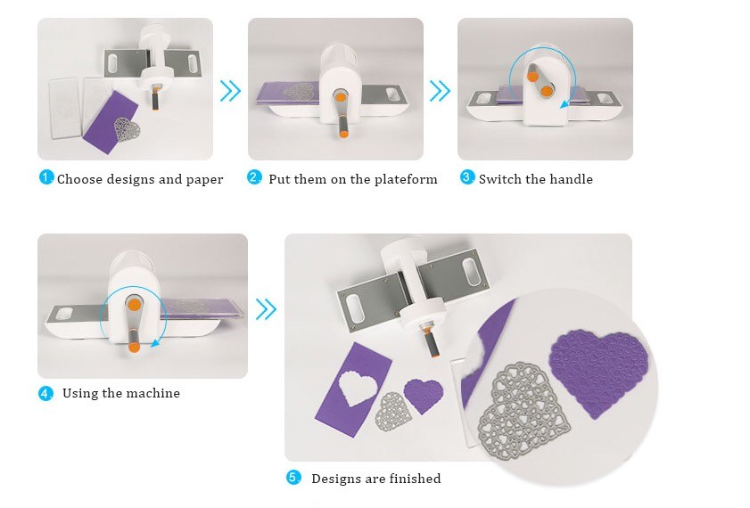 1 Choose designs and paper

2 Put them on the plateform

3 Switch the handle

4 Using the machine

5 Designs are finished