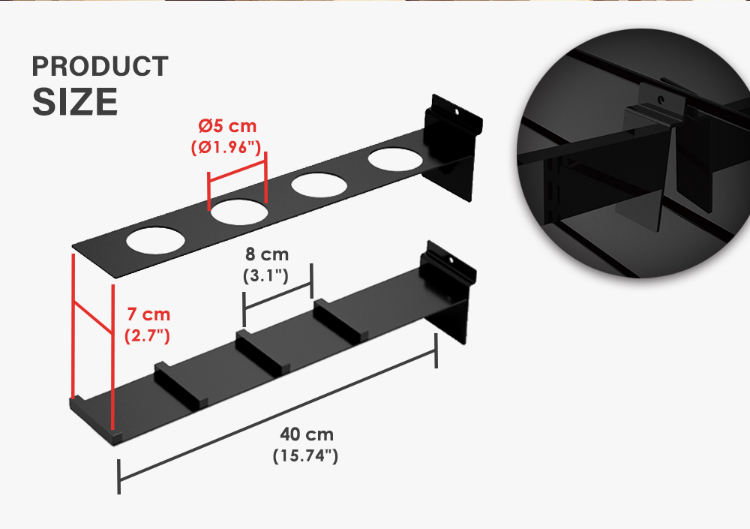 PRODUCT
SIZE

Ø5 cm
(Ø1.96")

8 cm
(3.1")

7 cm
(2.7")

40 cm
(15.74")