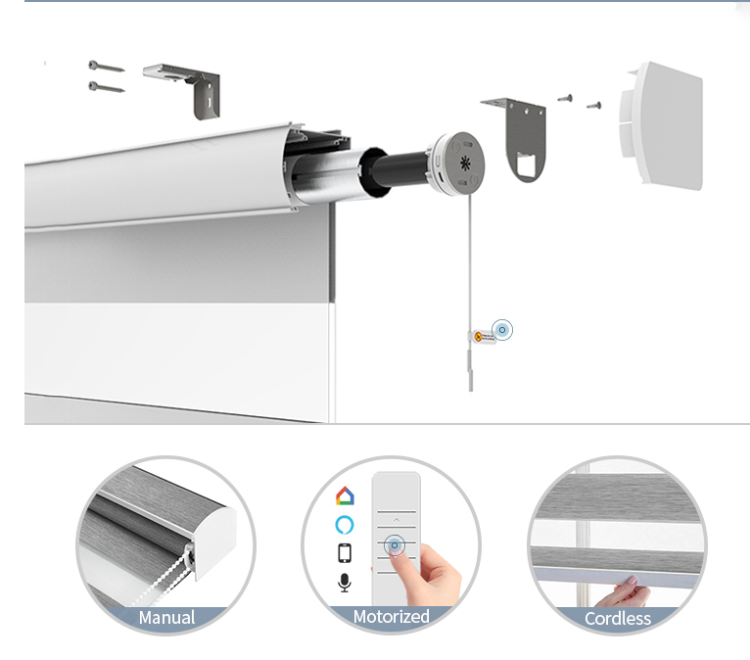 Manual

Motorized

Cordless