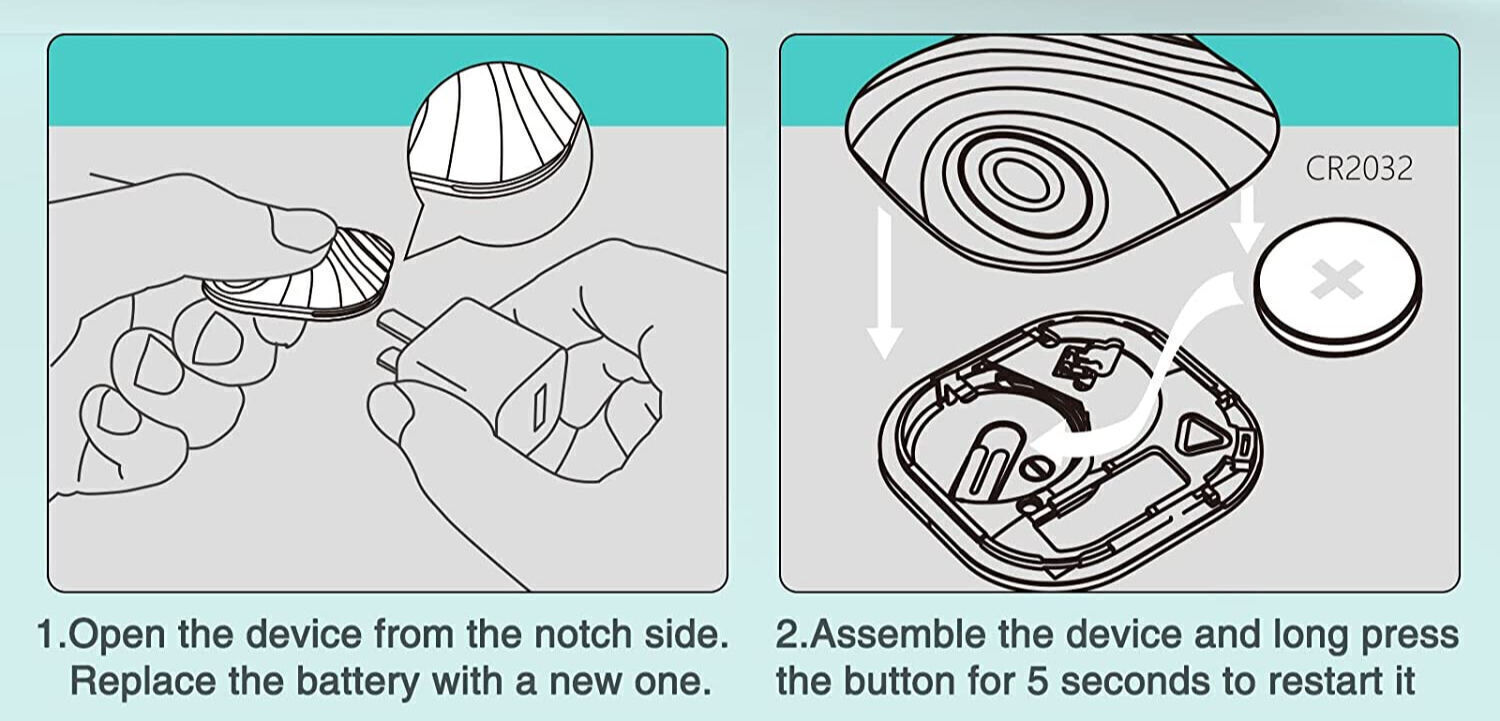 CR2032

1.Open the device from the notch side. Replace the battery with a new one.

2.Assemble the device and long press the button for 5 seconds to restart it