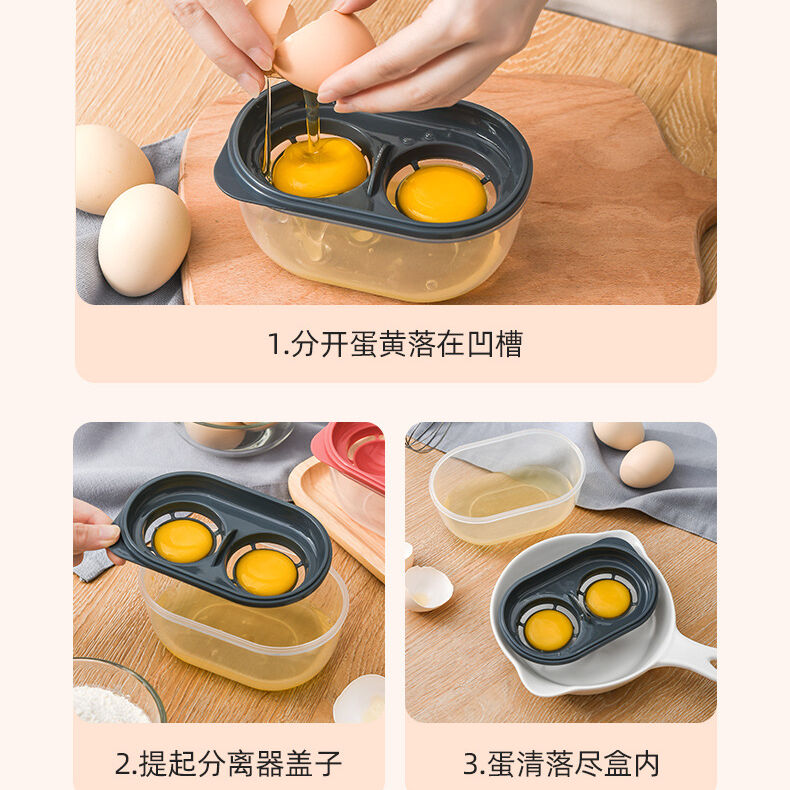 1.分开蛋黄落在凹槽

2.提起分离器盖子

3.蛋清落尽盒内