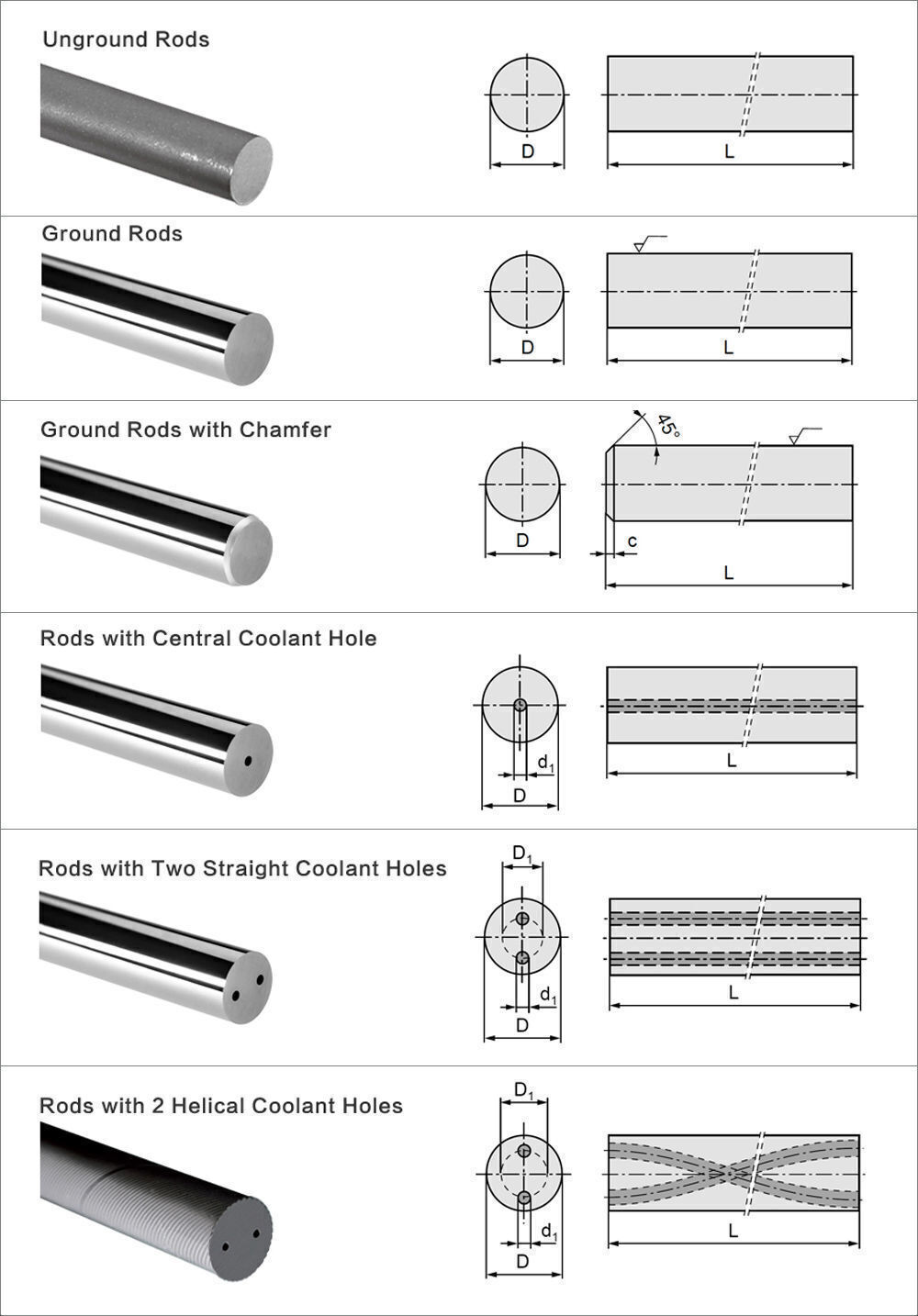 Unground Rods

D

L

Ground Rods

D

L

Ground Rods with Chamfer

45°

D

c

L

Rods with Central Coolant Hole

$d_1$

D

L

Rods with Two Straight Coolant Holes

$D_1$

$d_1$

D

L

Rods with 2 Helical Coolant Holes

$D_1$

$d_1$

D

L