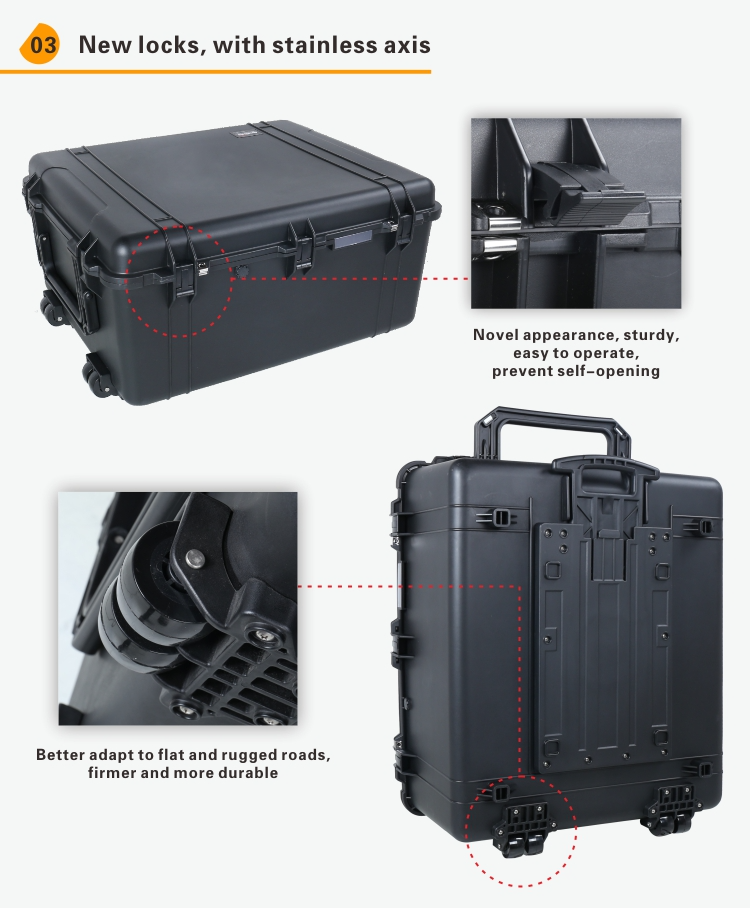 03 New locks, with stainless axis

Novel appearance, sturdy, easy to operate, prevent self-opening

Better adapt to flat and rugged roads, firmer and more durable