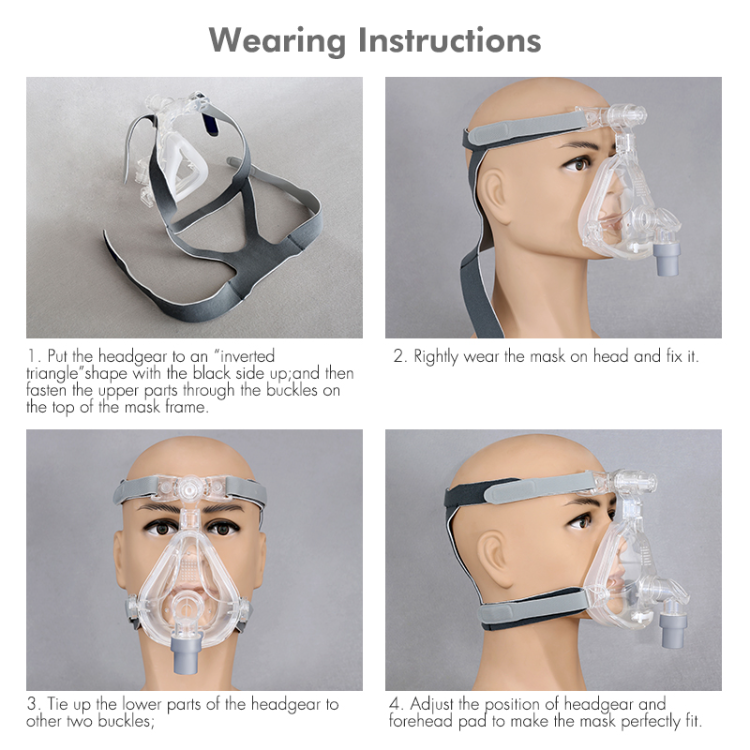 Wearing Instructions

1. Put the headgear to an "inverted triangle"shape with the black side up;and then fasten the upper parts through the buckles on the top of the mask frame.

2. Rightly wear the mask on head and fix it.

3. Tie up the lower parts of the headgear to other two buckles;

4. Adjust the position of headgear and forehead pad to make the mask perfectly fit.