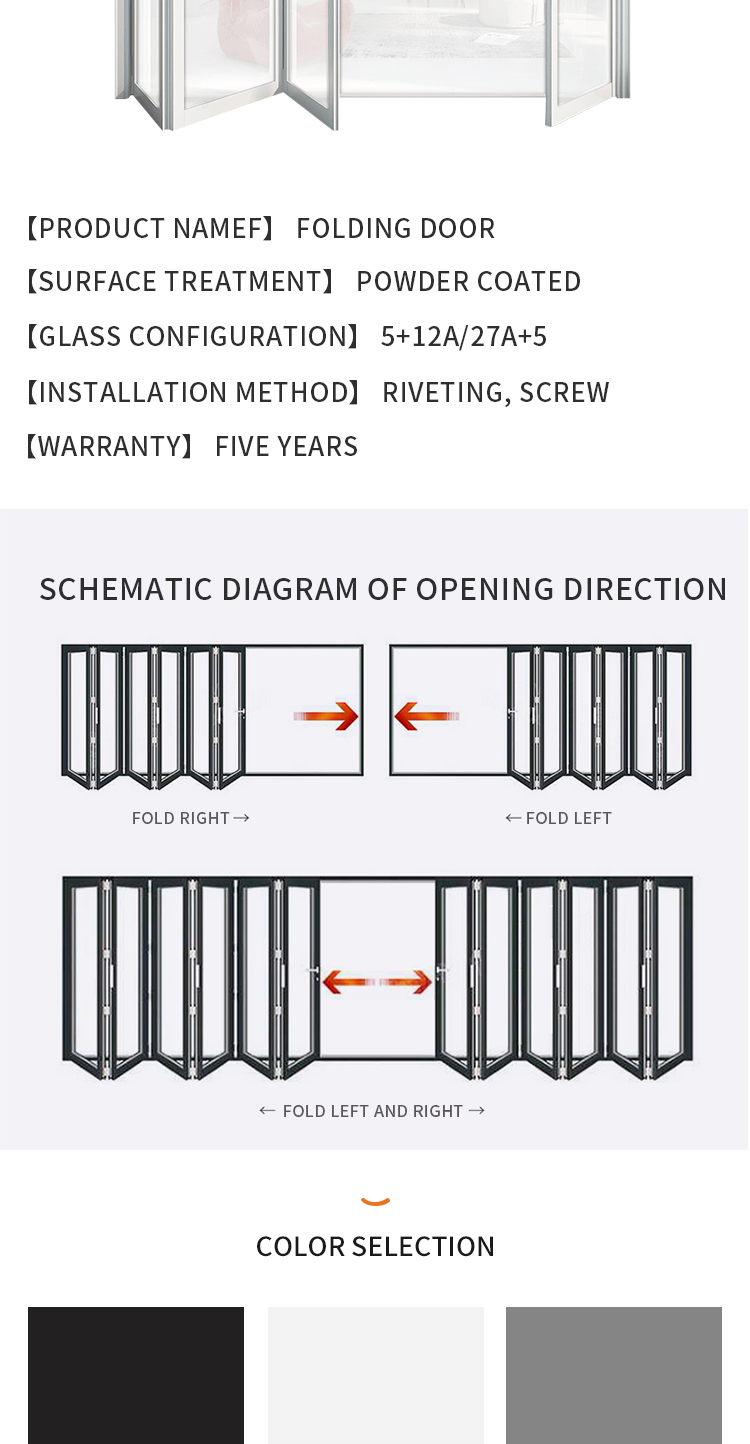 【PRODUCT NAMEF】 FOLDING DOOR
【SURFACE TREATMENT】 POWDER COATED
【GLASS CONFIGURATION】 5+12A/27A+5
【INSTALLATION METHOD】 RIVETING, SCREW
【WARRANTY】 FIVE YEARS

SCHEMATIC DIAGRAM OF OPENING DIRECTION

FOLD RIGHT →

← FOLD LEFT

← FOLD LEFT AND RIGHT →

COLOR SELECTION