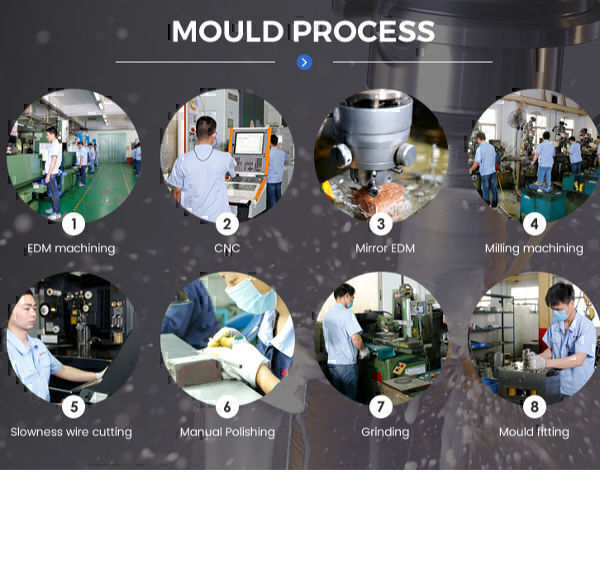 MOULD PROCESS

1
EDM machining

2
CNC

3
Mirror EDM

4
Milling machining

5
Slowness wire cutting

6
Manual Polishing

7
Grinding

8
Mould fitting