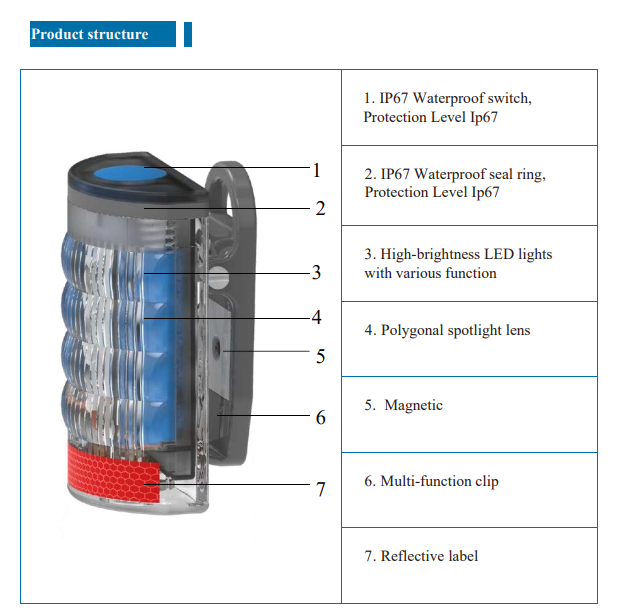 Product structure

1
2
3
4
5
6
7

1. IP67 Waterproof switch, Protection Level Ip67

2. IP67 Waterproof seal ring, Protection Level Ip67

3. High-brightness LED lights with various function

4. Polygonal spotlight lens

5. Magnetic

6. Multi-function clip

7. Reflective label