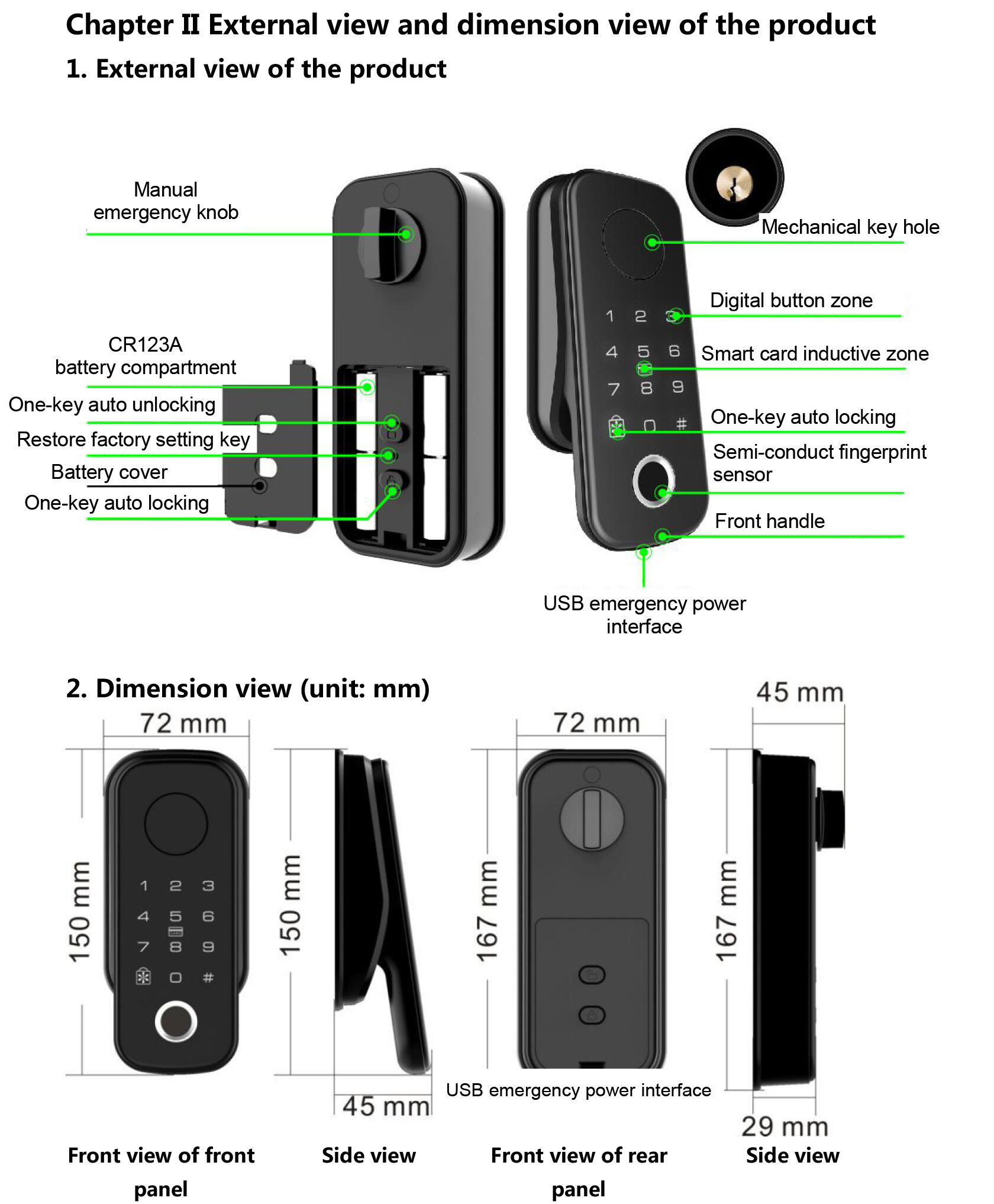 Chapter II External view and dimension view of the product

1. External view of the product

Manual emergency knob

CR123A battery compartment

One-key auto unlocking

Restore factory setting key

Battery cover

One-key auto locking

Mechanical key hole

Digital button zone

Smart card inductive zone

One-key auto locking

Semi-conduct fingerprint sensor

Front handle

USB emergency power interface

1 2 3
4 5 6
7 8 9
0 #

2. Dimension view (unit: mm)

72 mm

150 mm

1 2 3
4 5 6
7 8 9
0 #

150 mm

45 mm

72 mm

167 mm

USB emergency power interface

45 mm

167 mm

29 mm

Front view of front panel

Side view

Front view of rear panel

Side view