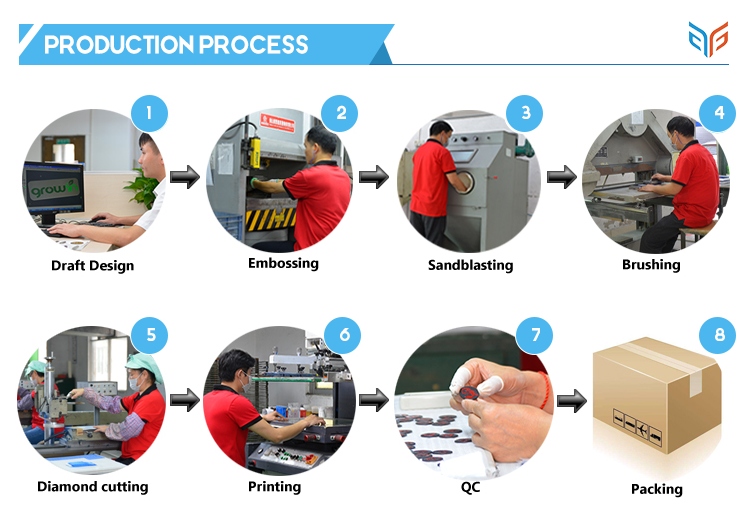 PRODUCTION PROCESS

1
grow
Draft Design

2
Embossing

3
Sandblasting

4
Brushing

5
Diamond cutting

6
Printing

7
QC

8
Packing