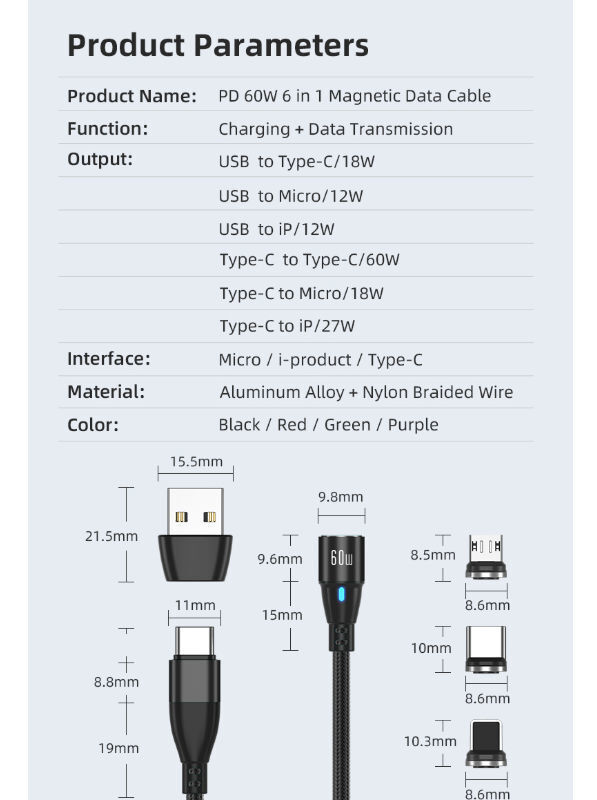 Product Parameters

| | |
|---|---|
| Product Name: | PD 60W 6 in 1 Magnetic Data Cable |
| Function: | Charging + Data Transmission |
| Output: | USB to Type-C/18W |
| | USB to Micro/12W |
| | USB to iP/12W |
| | Type-C to Type-C/60W |
| | Type-C to Micro/18W |
| | Type-C to iP/27W |
| Interface: | Micro / i-product / Type-C |
| Material: | Aluminum Alloy + Nylon Braided Wire |
| Color: | Black / Red / Green / Purple |

15.5mm

21.5mm

11mm

8.8mm

19mm

9.8mm

9.6mm

60w

15mm

8.5mm

8.6mm

10mm

8.6mm

10.3mm

8.6mm