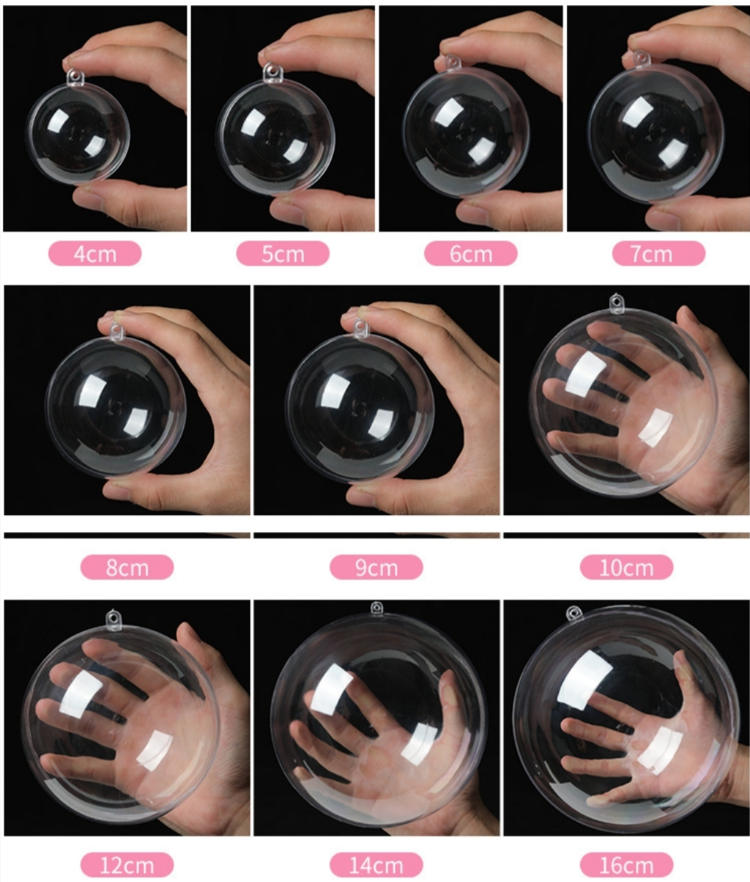 4cm
5cm
6cm
7cm
8cm
9cm
10cm
12cm
14cm
16cm