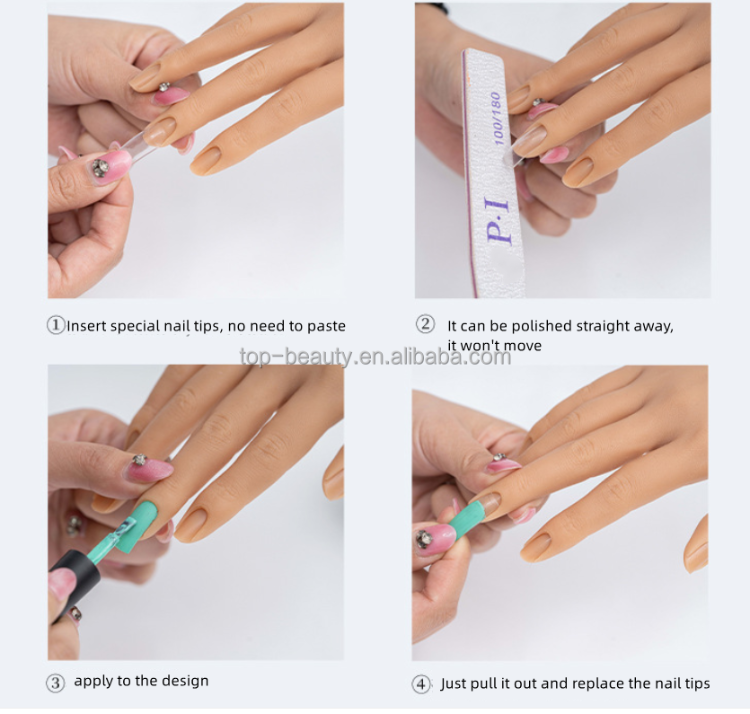 100/180
P.I

①Insert special nail tips, no need to paste

② It can be polished straight away, it won't move

top-beauty.en.alibaba.com

③ apply to the design

④ Just pull it out and replace the nail tips