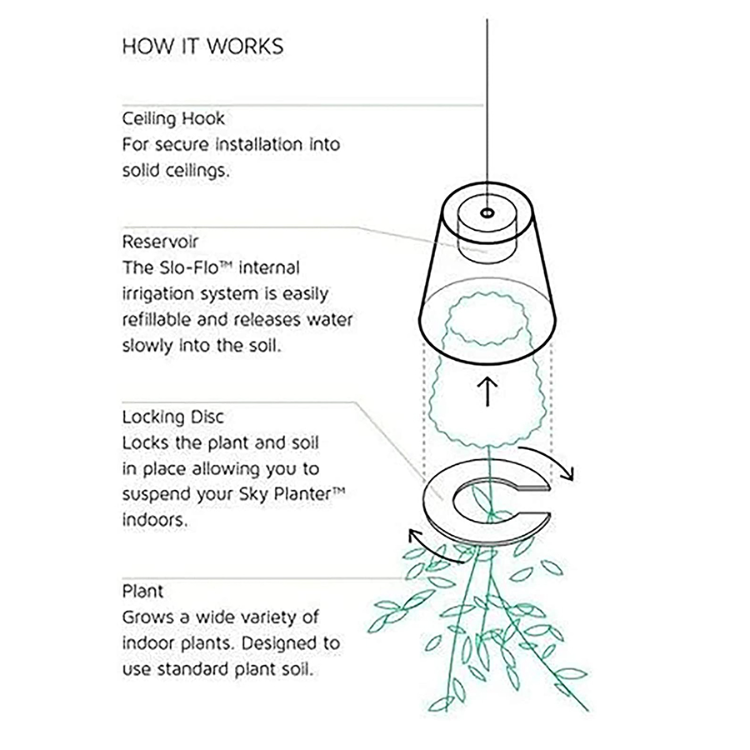 HOW IT WORKS

Ceiling Hook
For secure installation into solid ceilings.

Reservoir
The Slo-Flo™ internal irrigation system is easily refillable and releases water slowly into the soil.

Locking Disc
Locks the plant and soil in place allowing you to suspend your Sky Planter™ indoors.

Plant
Grows a wide variety of indoor plants. Designed to use standard plant soil.