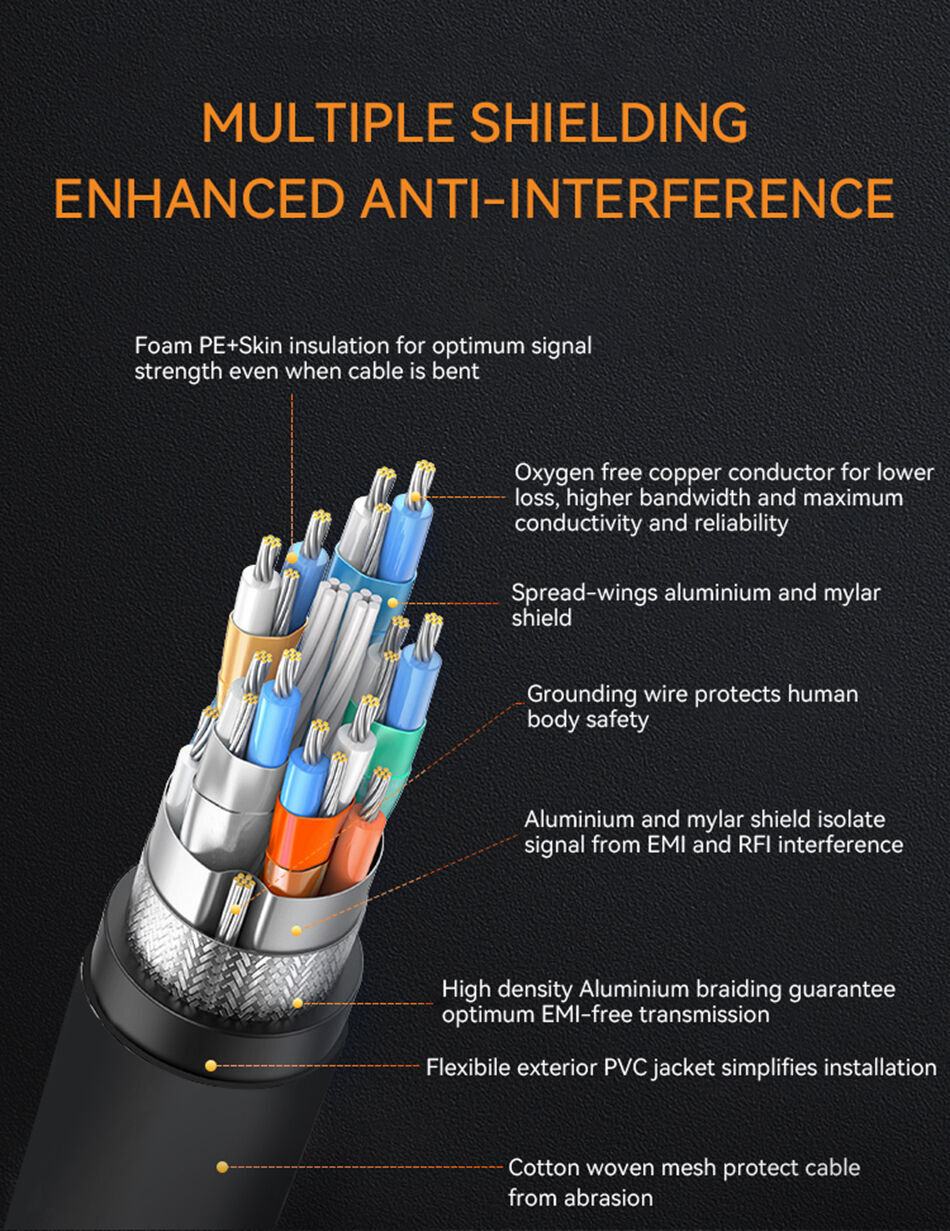 MULTIPLE SHIELDING
ENHANCED ANTI-INTERFERENCE

Foam PE+Skin insulation for optimum signal strength even when cable is bent

Oxygen free copper conductor for lower loss, higher bandwidth and maximum conductivity and reliability

Spread-wings aluminium and mylar shield

Grounding wire protects human body safety

Aluminium and mylar shield isolate signal from EMI and RFI interference

High density Aluminium braiding guarantee optimum EMI-free transmission

Flexibile exterior PVC jacket simplifies installation

Cotton woven mesh protect cable from abrasion