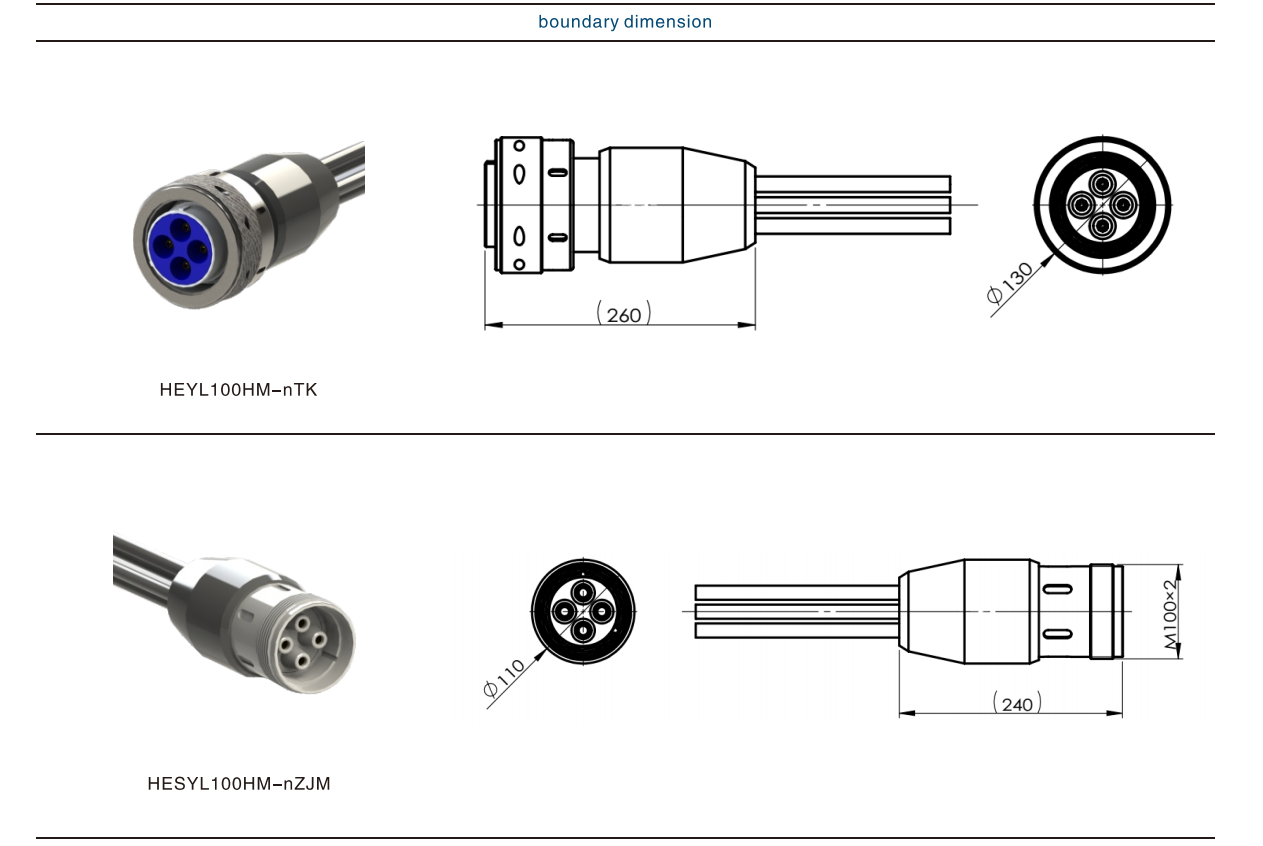 boundary dimension

(260)

$\phi 130$

HEYL100HM-nTK

$\phi 110$

(240)

M100×2

HESYL100HM-nZJM