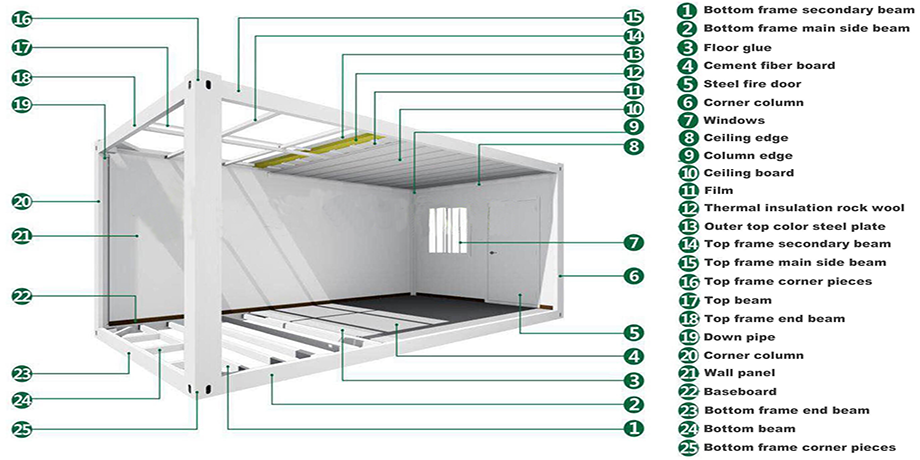 16
17
18
19
20
21
22
23
24
25
15
14
13
12
11
10
9
8
7
6
5
4
3
2
1

1 Bottom frame secondary beam
2 Bottom frame main side beam
3 Floor glue
4 Cement fiber board
5 Steel fire door
6 Corner column
7 Windows
8 Ceiling edge
9 Column edge
10 Ceiling board
11 Film
12 Thermal insulation rock wool
13 Outer top color steel plate
14 Top frame secondary beam
15 Top frame main side beam
16 Top frame corner pieces
17 Top beam
18 Top frame end beam
19 Down pipe
20 Corner column
21 Wall panel
22 Baseboard
23 Bottom frame end beam
24 Bottom beam
25 Bottom frame corner pieces