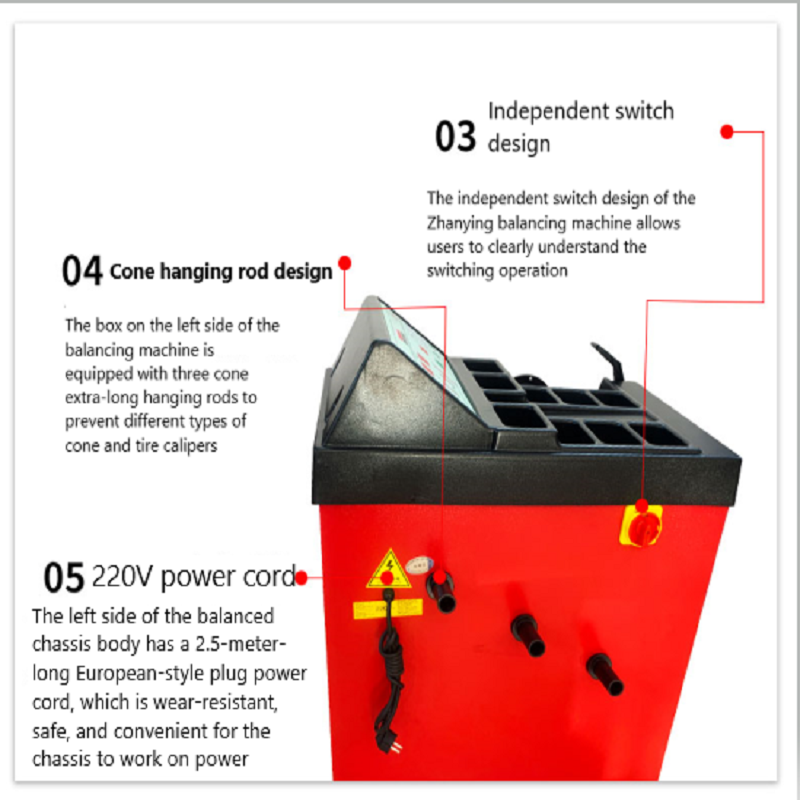 03 Independent switch design

The independent switch design of the Zhanying balancing machine allows users to clearly understand the switching operation

04 Cone hanging rod design

The box on the left side of the balancing machine is equipped with three cone extra-long hanging rods to prevent different types of cone and tire calipers

05 220V power cord

The left side of the balanced chassis body has a 2.5-meter-long European-style plug power cord, which is wear-resistant, safe, and convenient for the chassis to work on power