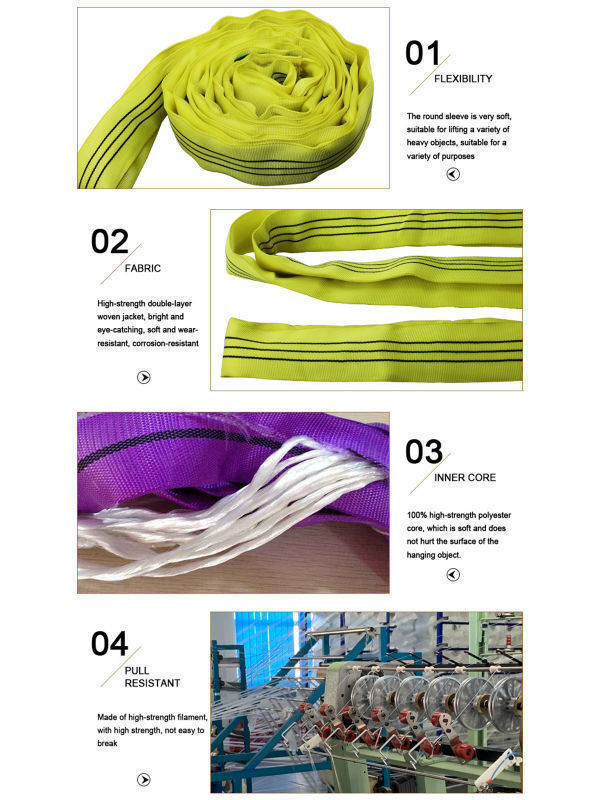 01
FLEXIBILITY

The round sleeve is very soft, suitable for lifting a variety of heavy objects, suitable for a variety of purposes

02
FABRIC

High-strength double-layer woven jacket, bright and eye-catching, soft and wear-resistant, corrosion-resistant

03
INNER CORE

100% high-strength polyester core, which is soft and does not hurt the surface of the hanging object.

04
PULL RESISTANT

Made of high-strength filament, with high strength, not easy to break