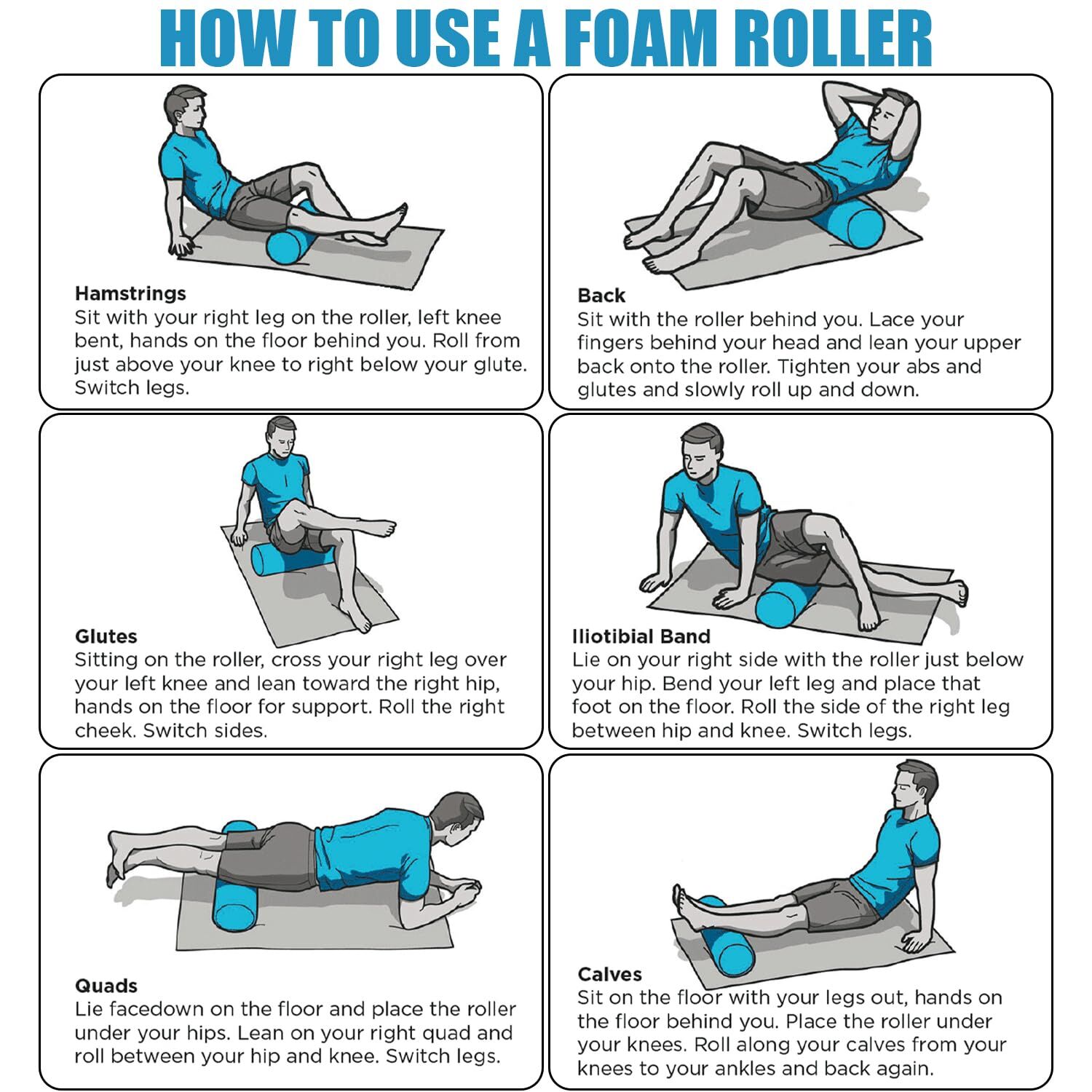 HOW TO USE A FOAM ROLLER

Hamstrings
Sit with your right leg on the roller, left knee bent, hands on the floor behind you. Roll from just above your knee to right below your glute. Switch legs.

Back
Sit with the roller behind you. Lace your fingers behind your head and lean your upper back onto the roller. Tighten your abs and glutes and slowly roll up and down.

Glutes
Sitting on the roller, cross your right leg over your left knee and lean toward the right hip, hands on the floor for support. Roll the right cheek. Switch sides.

Iliotibial Band
Lie on your right side with the roller just below your hip. Bend your left leg and place that foot on the floor. Roll the side of the right leg between hip and knee. Switch legs.

Quads
Lie facedown on the floor and place the roller under your hips. Lean on your right quad and roll between your hip and knee. Switch legs.

Calves
Sit on the floor with your legs out, hands on the floor behind you. Place the roller under your knees. Roll along your calves from your knees to your ankles and back again.