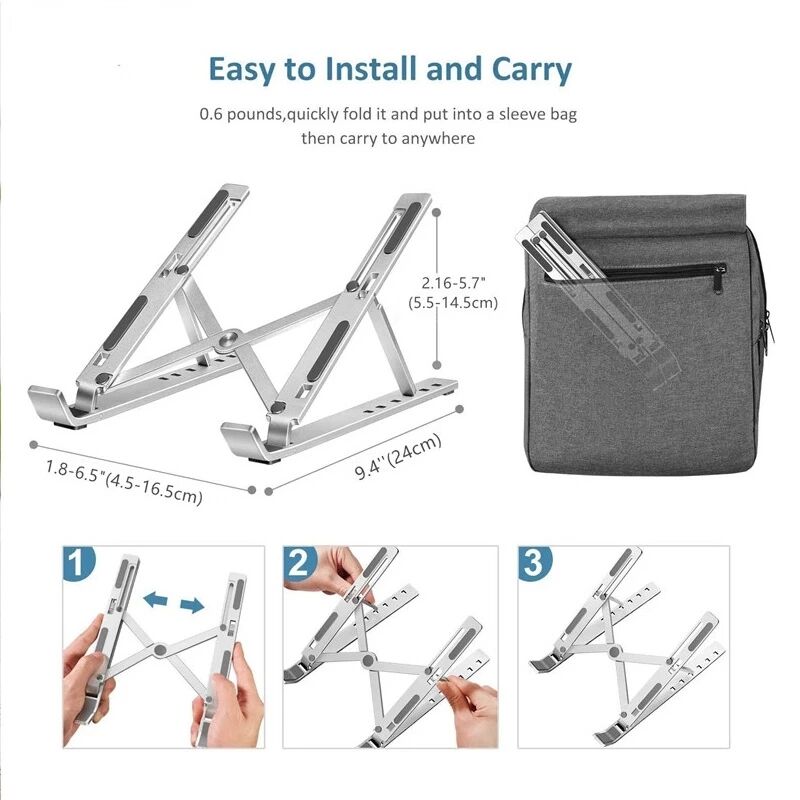 Easy to Install and Carry

0.6 pounds,quickly fold it and put into a sleeve bag then carry to anywhere

2.16-5.7"
(5.5-14.5cm)

1.8-6.5"(4.5-16.5cm)

9.4''(24cm)

1

2

3