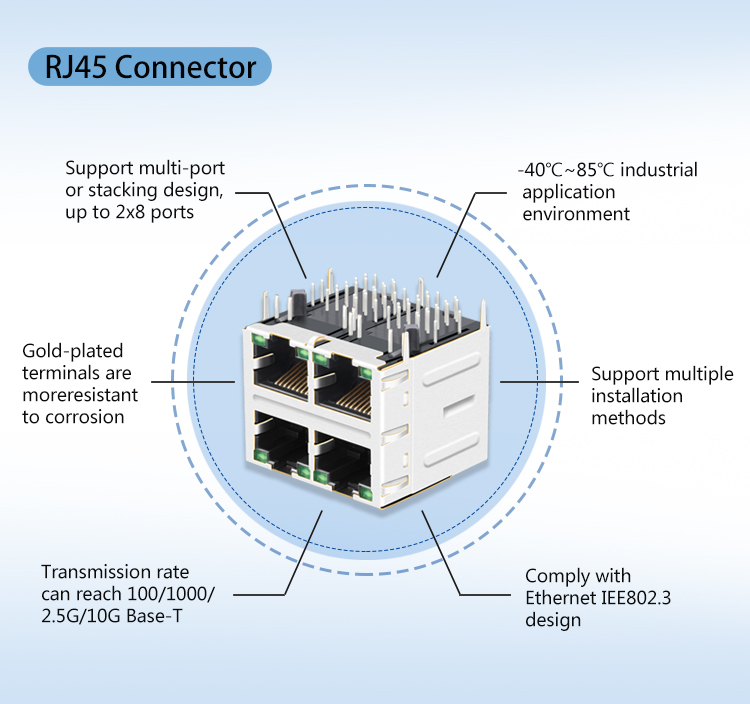 RJ45 Connector

Support multi-port or stacking design, up to 2x8 ports

-40℃~85℃ industrial application environment

Gold-plated terminals are moreresistant to corrosion

Support multiple installation methods

Transmission rate can reach 100/1000/ 2.5G/10G Base-T

Comply with Ethernet IEE802.3 design