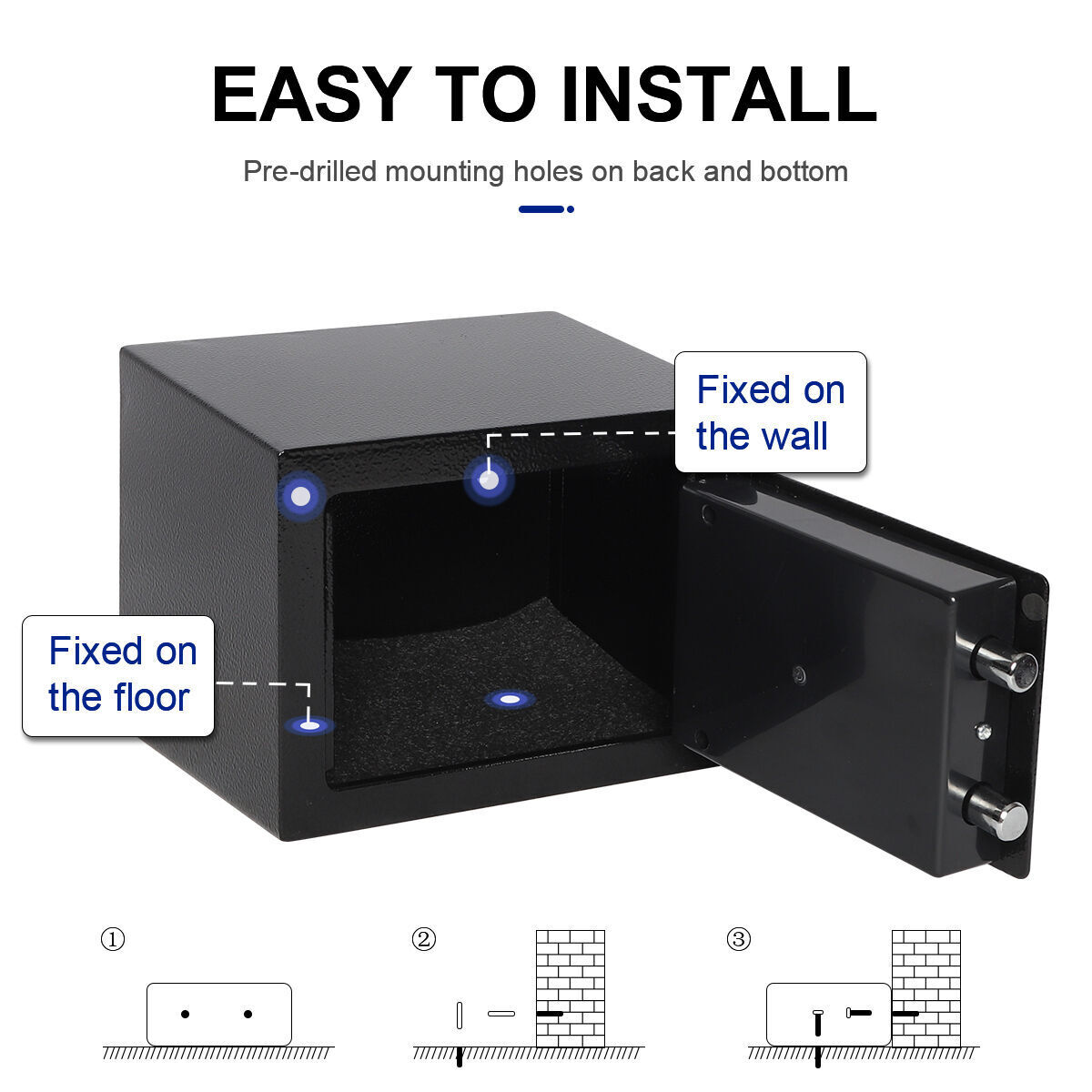 EASY TO INSTALL

Pre-drilled mounting holes on back and bottom

Fixed on the wall

Fixed on the floor

①

②

③