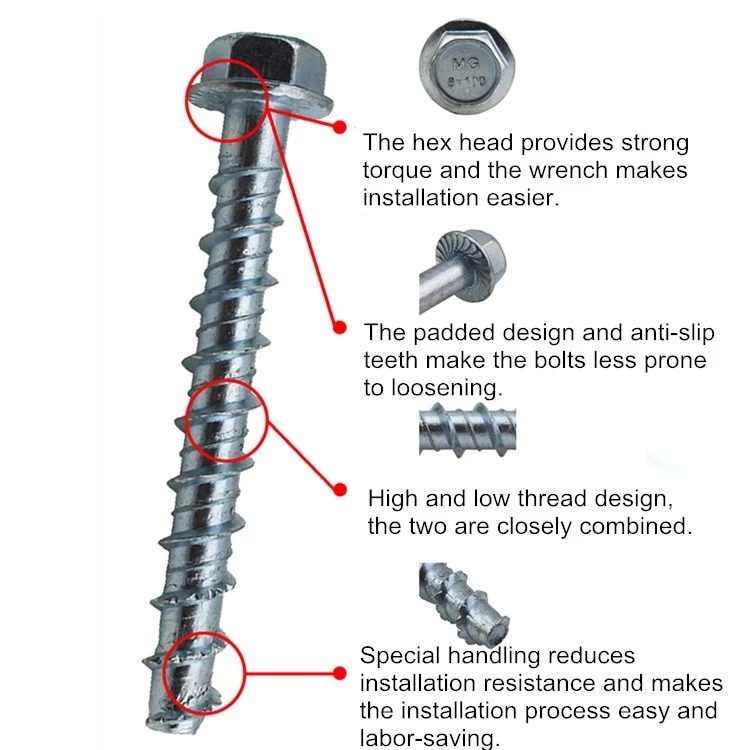 MG
8×100

The hex head provides strong torque and the wrench makes installation easier.

The padded design and anti-slip teeth make the bolts less prone to loosening.

High and low thread design, the two are closely combined.

Special handling reduces installation resistance and makes the installation process easy and labor-saving.