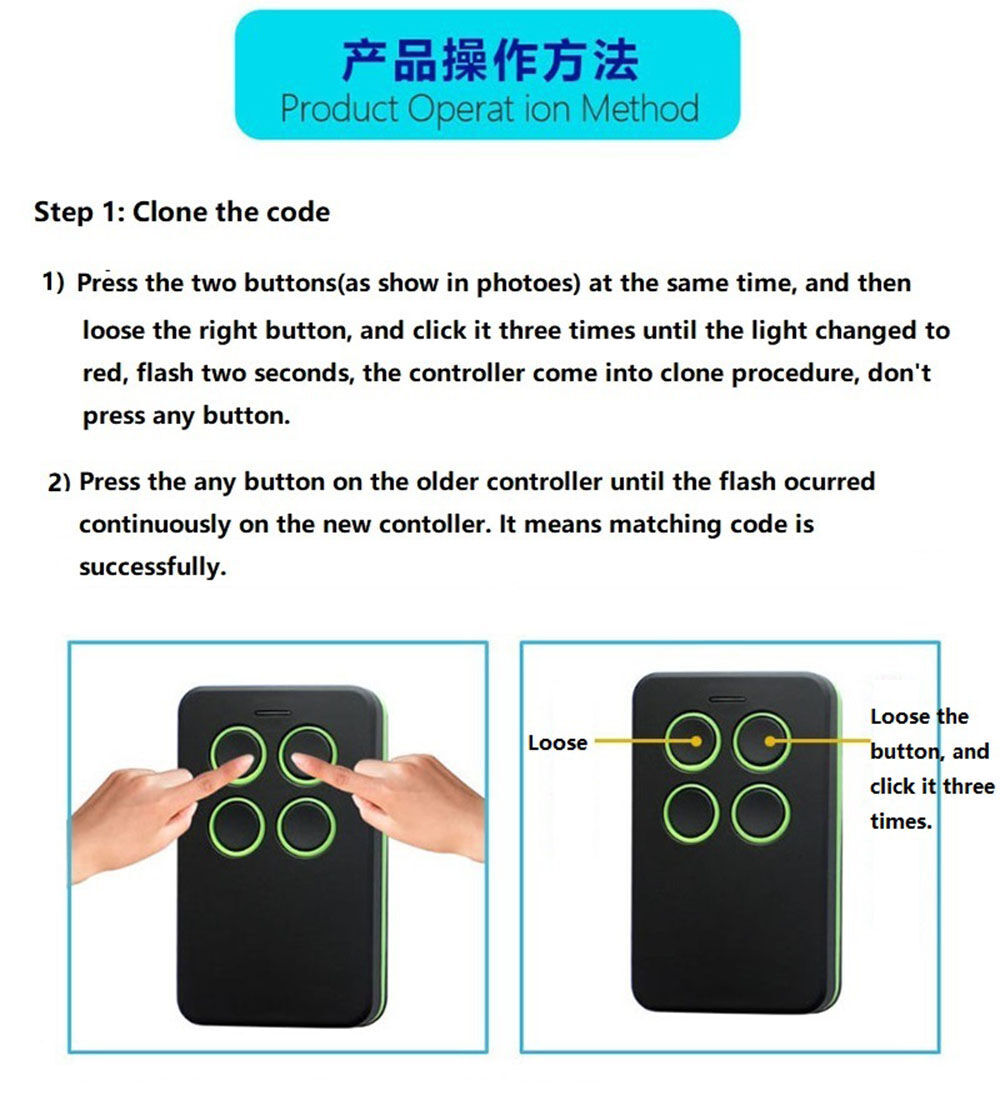 产品操作方法
Product Operat ion Method

Step 1: Clone the code

1) Press the two buttons(as show in photoes) at the same time, and then loose the right button, and click it three times until the light changed to red, flash two seconds, the controller come into clone procedure, don't press any button.

2) Press the any button on the older controller until the flash ocurred continuously on the new contoller. It means matching code is successfully.

Loose

Loose the button, and click it three times.