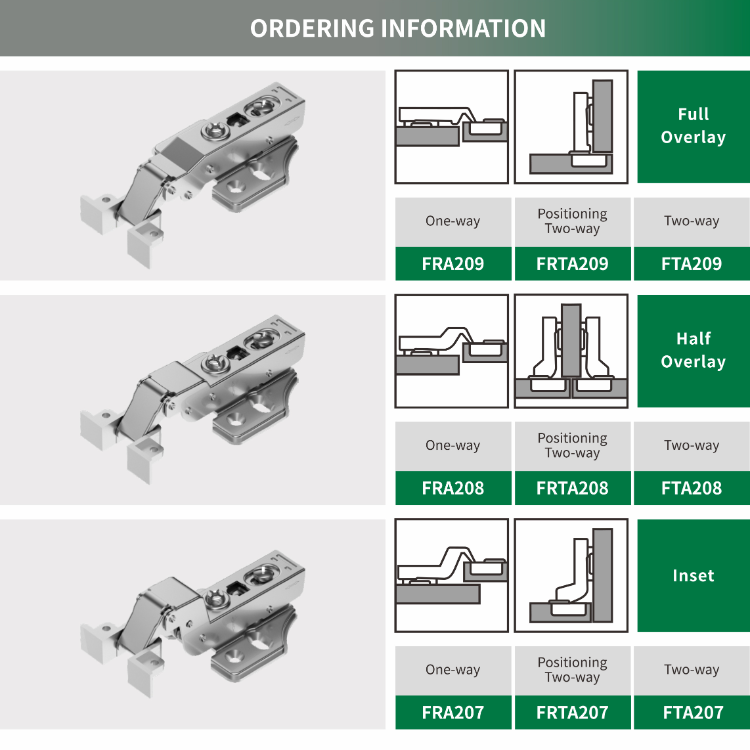 ORDERING INFORMATION

Full Overlay

| One-way | Positioning Two-way | Two-way |
|---|---|---|
| FRA209 | FRTA209 | FTA209 |

Half Overlay

| One-way | Positioning Two-way | Two-way |
|---|---|---|
| FRA208 | FRTA208 | FTA208 |

Inset

| One-way | Positioning Two-way | Two-way |
|---|---|---|
| FRA207 | FRTA207 | FTA207 |