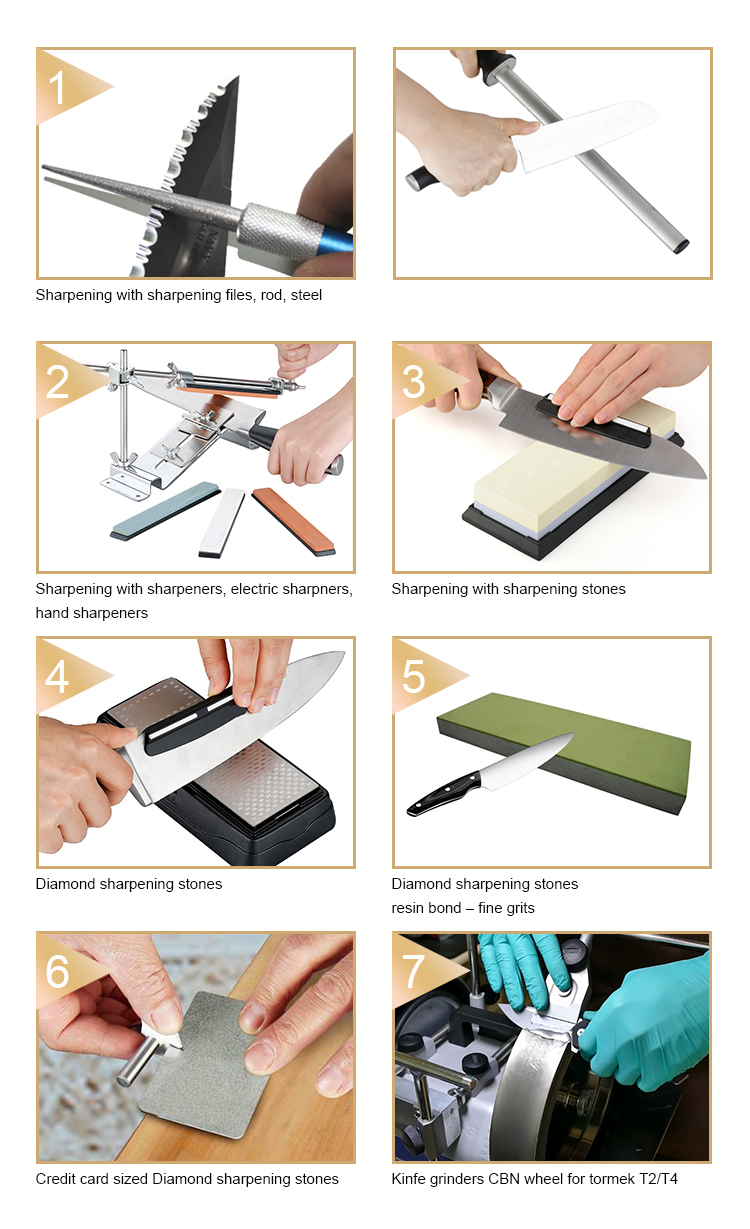 1

Sharpening with sharpening files, rod, steel

2

Sharpening with sharpeners, electric sharpners, hand sharpeners

3

Sharpening with sharpening stones

4

Diamond sharpening stones

5

Diamond sharpening stones
resin bond – fine grits

6

Credit card sized Diamond sharpening stones

7

Kinfe grinders CBN wheel for tormek T2/T4