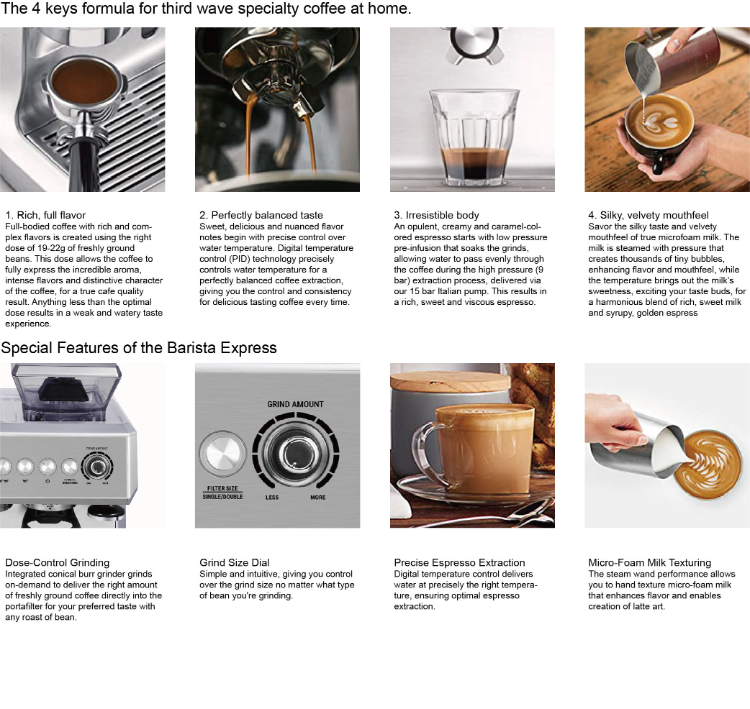 The 4 keys formula for third wave specialty coffee at home.

1. Rich, full flavor
Full-bodied coffee with rich and complex flavors is created using the right dose of 19-22g of freshly ground beans. This dose allows the coffee to fully express the incredible aroma, intense flavors and distinctive character of the coffee, for a true cafe quality result. Anything less than the optimal dose results in a weak and watery taste experience.

2. Perfectly balanced taste
Sweet, delicious and nuanced flavor notes begin with precise control over water temperature. Digital temperature control (PID) technology precisely controls water temperature for a perfectly balanced coffee extraction, giving you the control and consistency for delicious tasting coffee every time.

3. Irresistible body
An opulent, creamy and caramel-colored espresso starts with low pressure pre-infusion that soaks the grinds, allowing water to pass evenly through the coffee during the high pressure (9 bar) extraction process, delivered via our 15 bar Italian pump. This results in a rich, sweet and viscous espresso.

4. Silky, velvety mouthfeel
Savor the silky taste and velvety mouthfeel of true microfoam milk. The milk is steamed with pressure that creates thousands of tiny bubbles, enhancing flavor and mouthfeel, while the temperature brings out the milk's sweetness, exciting your taste buds, for a harmonious blend of rich, sweet milk and syrupy, golden espress

Special Features of the Barista Express

GRIND AMOUNT
FILTER SIZE
SINGLE/DOUBLE
LESS
MORE

Dose-Control Grinding
Integrated conical burr grinder grinds on-demand to deliver the right amount of freshly ground coffee directly into the portafilter for your preferred taste with any roast of bean.

Grind Size Dial
Simple and intuitive, giving you control over the grind size no matter what type of bean you're grinding.

Precise Espresso Extraction
Digital temperature control delivers water at precisely the right temperature, ensuring optimal espresso extraction.

Micro-Foam Milk Texturing
The steam wand performance allows you to hand texture micro-foam milk that enhances flavor and enables creation of latte art.