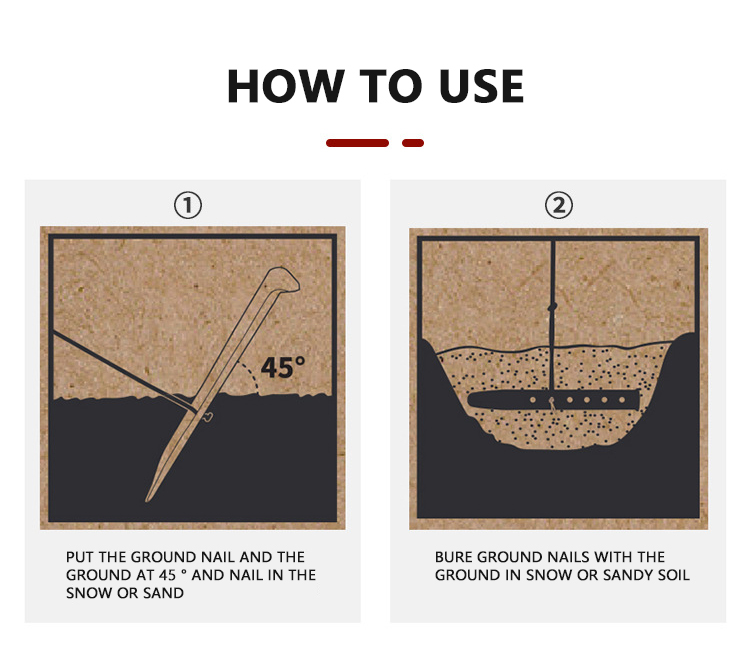 HOW TO USE

①

45°

PUT THE GROUND NAIL AND THE GROUND AT 45 ° AND NAIL IN THE SNOW OR SAND

②

BURE GROUND NAILS WITH THE GROUND IN SNOW OR SANDY SOIL