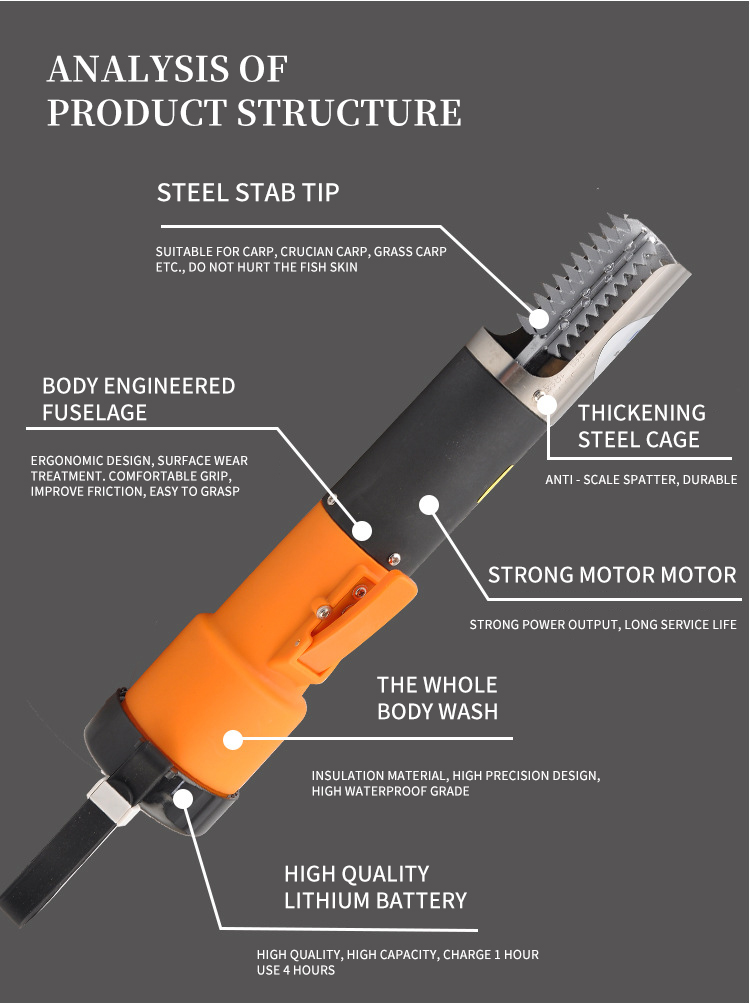 ANALYSIS OF
PRODUCT STRUCTURE

STEEL STAB TIP

SUITABLE FOR CARP, CRUCIAN CARP, GRASS CARP ETC., DO NOT HURT THE FISH SKIN

BODY ENGINEERED
FUSELAGE

ERGONOMIC DESIGN, SURFACE WEAR TREATMENT. COMFORTABLE GRIP, IMPROVE FRICTION, EASY TO GRASP

THICKENING
STEEL CAGE

ANTI - SCALE SPATTER, DURABLE

STRONG MOTOR MOTOR

STRONG POWER OUTPUT, LONG SERVICE LIFE

THE WHOLE
BODY WASH

INSULATION MATERIAL, HIGH PRECISION DESIGN, HIGH WATERPROOF GRADE

HIGH QUALITY
LITHIUM BATTERY

HIGH QUALITY, HIGH CAPACITY, CHARGE 1 HOUR USE 4 HOURS